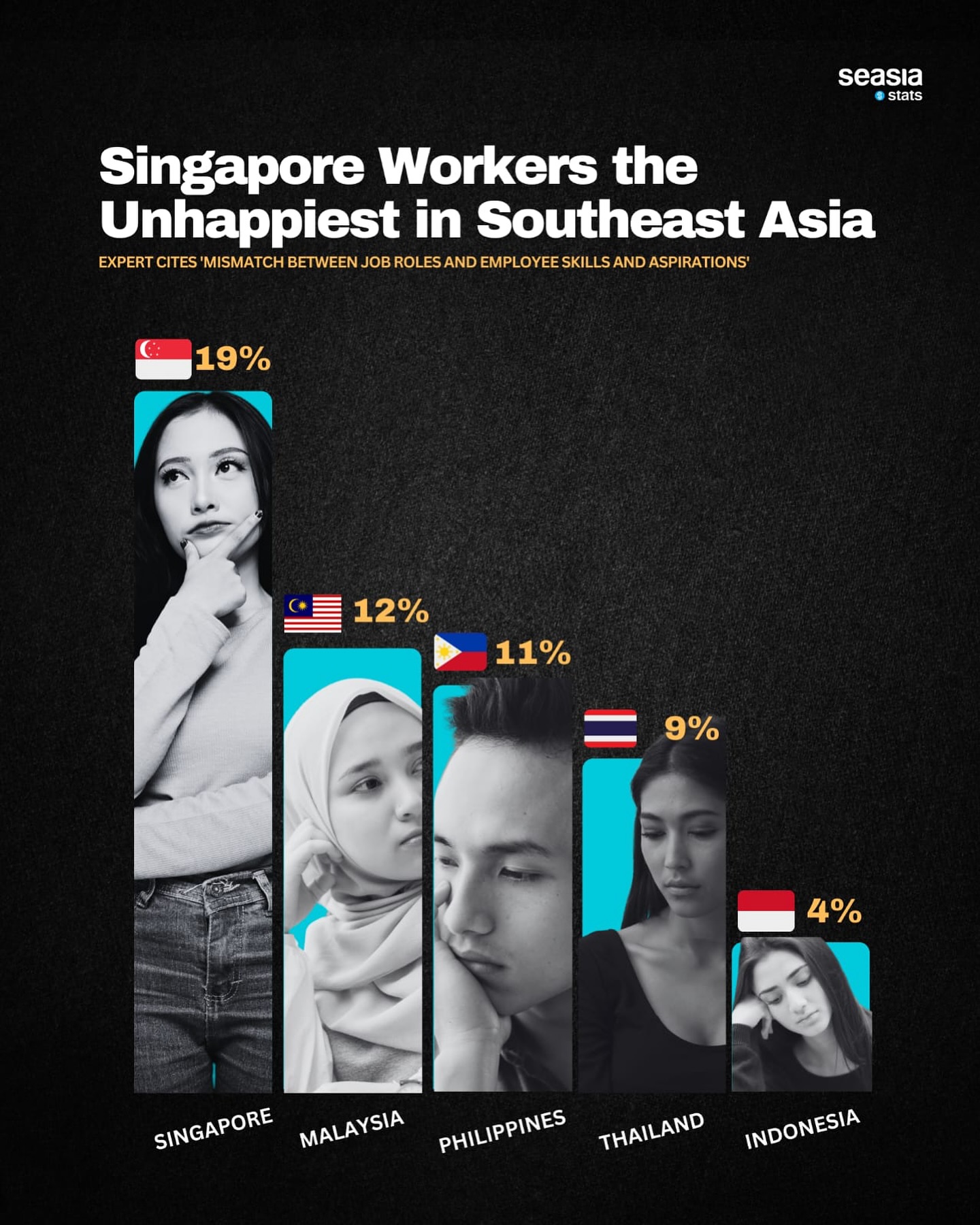 seasia stats

Singapore Workers the Unhappiest in Southeast Asia

EXPERT CITES 'MISMATCH BETWEEN JOB ROLES AND EMPLOYEE SKILLS AND ASPIRATIONS'

19%

12%

11%

9%

4%

SINGAPORE

MALAYSIA

PHILIPPINES

THAILAND

INDONESIA