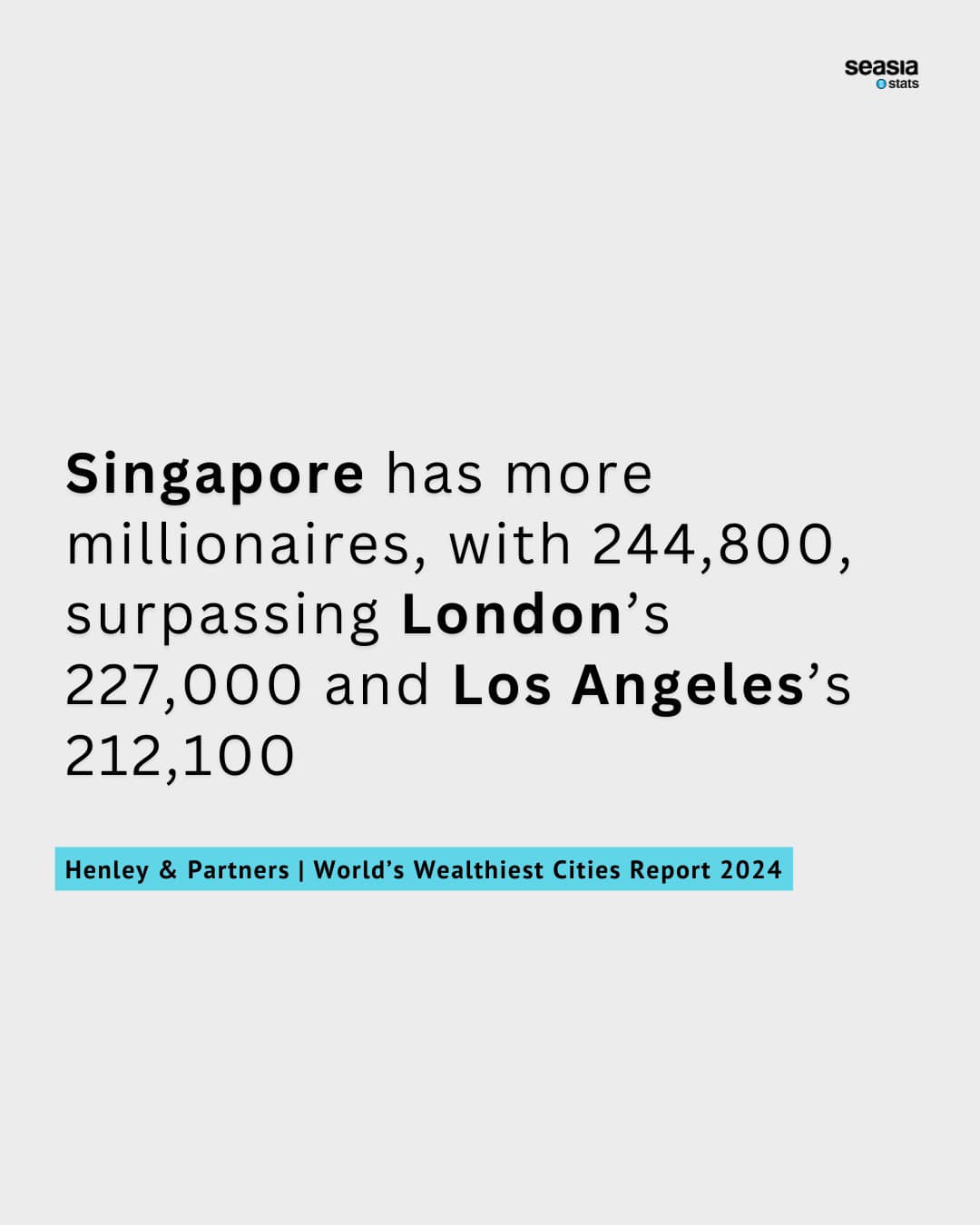 seasia
stats

Singapore has more millionaires, with 244,800, surpassing London’s 227,000 and Los Angeles’s 212,100

Henley & Partners | World’s Wealthiest Cities Report 2024