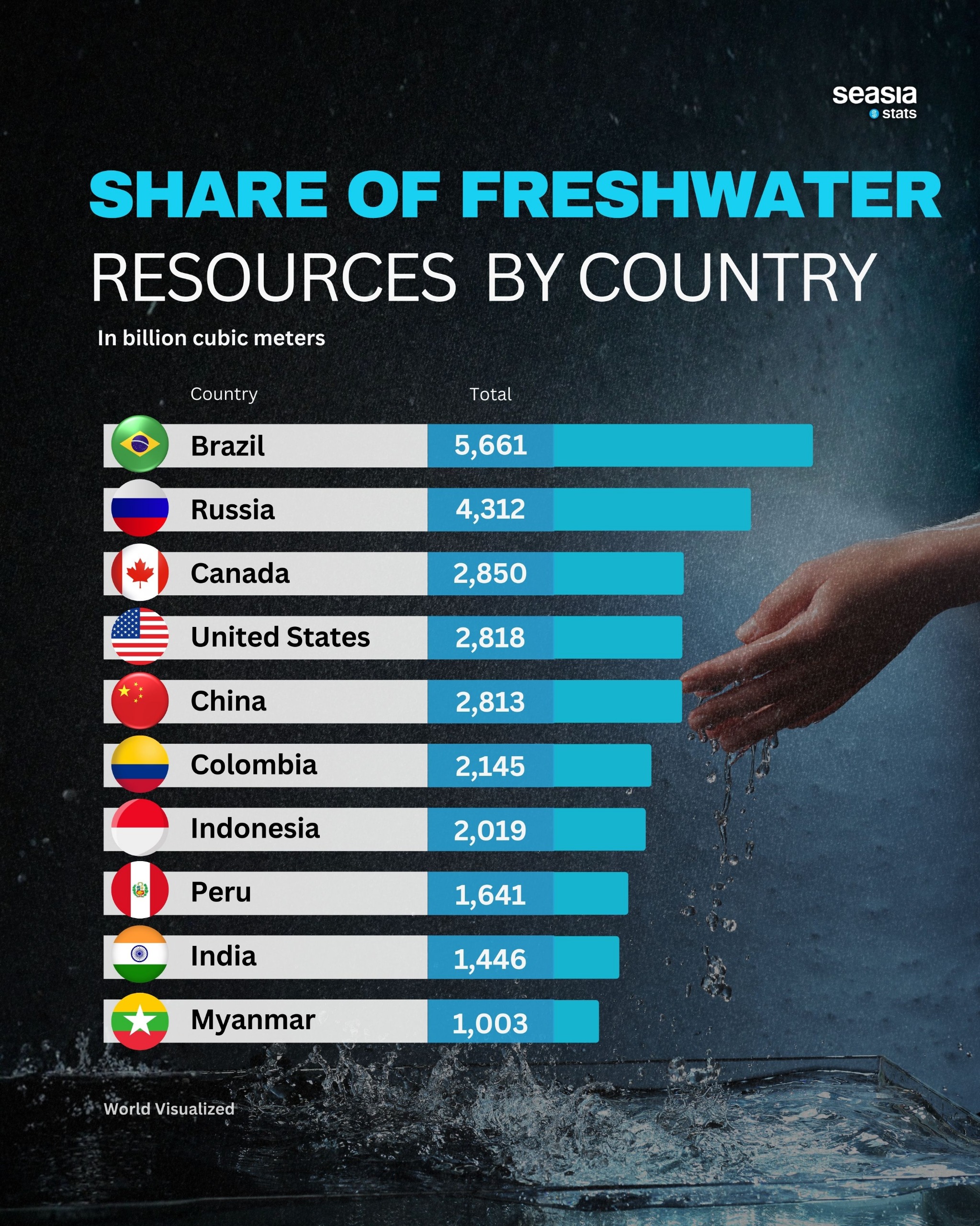 seasia stats

SHARE OF FRESHWATER RESOURCES BY COUNTRY

In billion cubic meters

| Country | Total |
|---|---|
| Brazil | 5,661 |
| Russia | 4,312 |
| Canada | 2,850 |
| United States | 2,818 |
| China | 2,813 |
| Colombia | 2,145 |
| Indonesia | 2,019 |
| Peru | 1,641 |
| India | 1,446 |
| Myanmar | 1,003 |

World Visualized