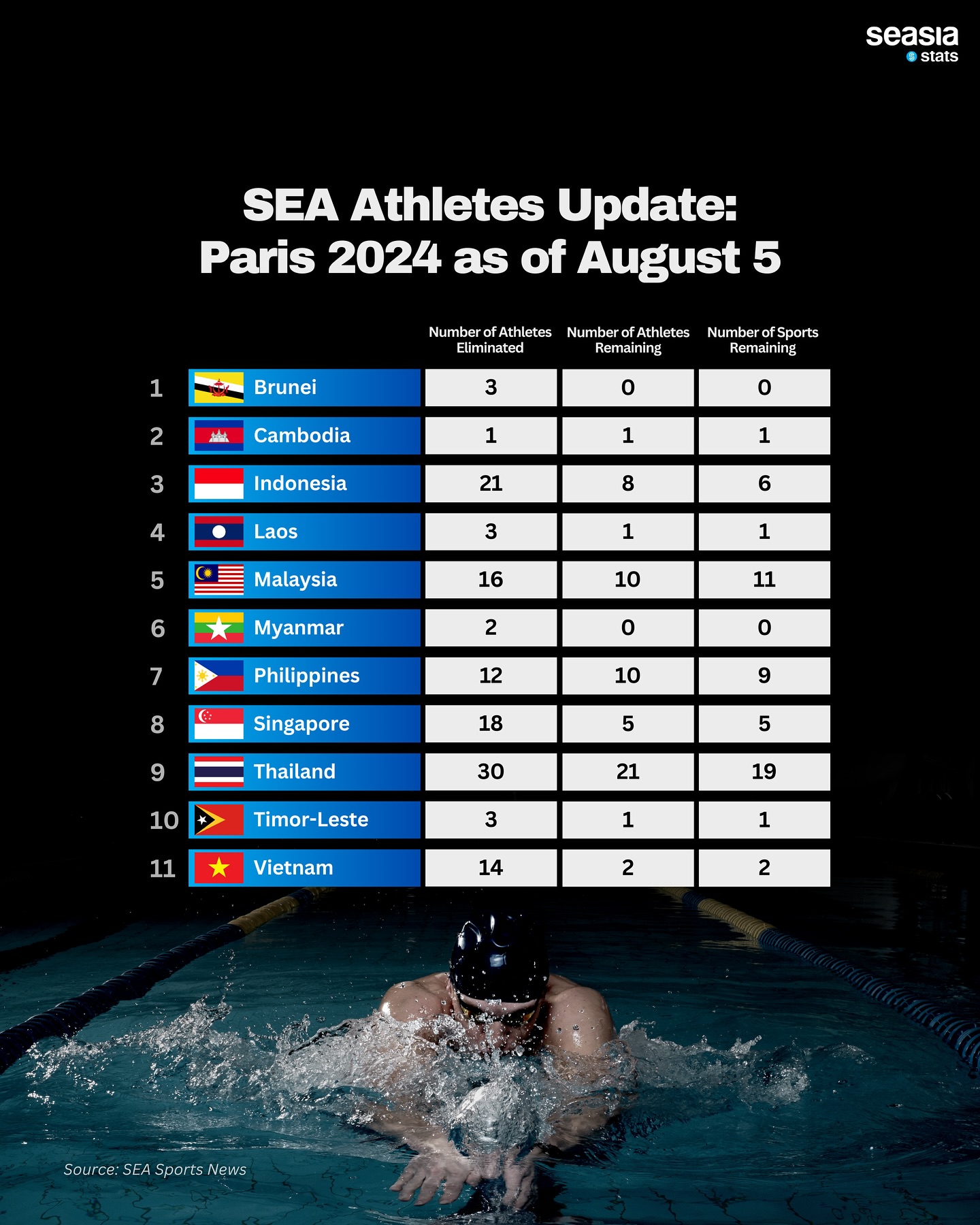 seasia stats

SEA Athletes Update:
Paris 2024 as of August 5

| | | Number of Athletes Eliminated | Number of Athletes Remaining | Number of Sports Remaining |
|---|---|---|---|---|
| 1 | Brunei | 3 | 0 | 0 |
| 2 | Cambodia | 1 | 1 | 1 |
| 3 | Indonesia | 21 | 8 | 6 |
| 4 | Laos | 3 | 1 | 1 |
| 5 | Malaysia | 16 | 10 | 11 |
| 6 | Myanmar | 2 | 0 | 0 |
| 7 | Philippines | 12 | 10 | 9 |
| 8 | Singapore | 18 | 5 | 5 |
| 9 | Thailand | 30 | 21 | 19 |
| 10 | Timor-Leste | 3 | 1 | 1 |
| 11 | Vietnam | 14 | 2 | 2 |

Source: SEA Sports News