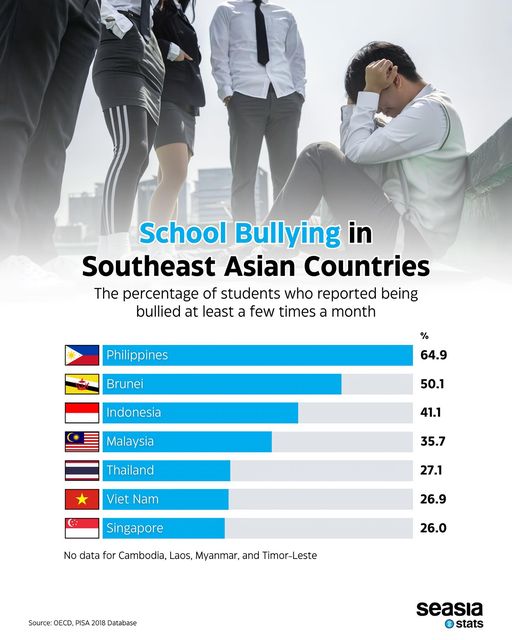 School Bullying in Southeast Asian Countries

The percentage of students who reported being bullied at least a few times a month

| | % |
|---|---|
| Philippines | 64.9 |
| Brunei | 50.1 |
| Indonesia | 41.1 |
| Malaysia | 35.7 |
| Thailand | 27.1 |
| Viet Nam | 26.9 |
| Singapore | 26.0 |

No data for Cambodia, Laos, Myanmar, and Timor-Leste

Source: OECD, PISA 2018 Database

seasia stats