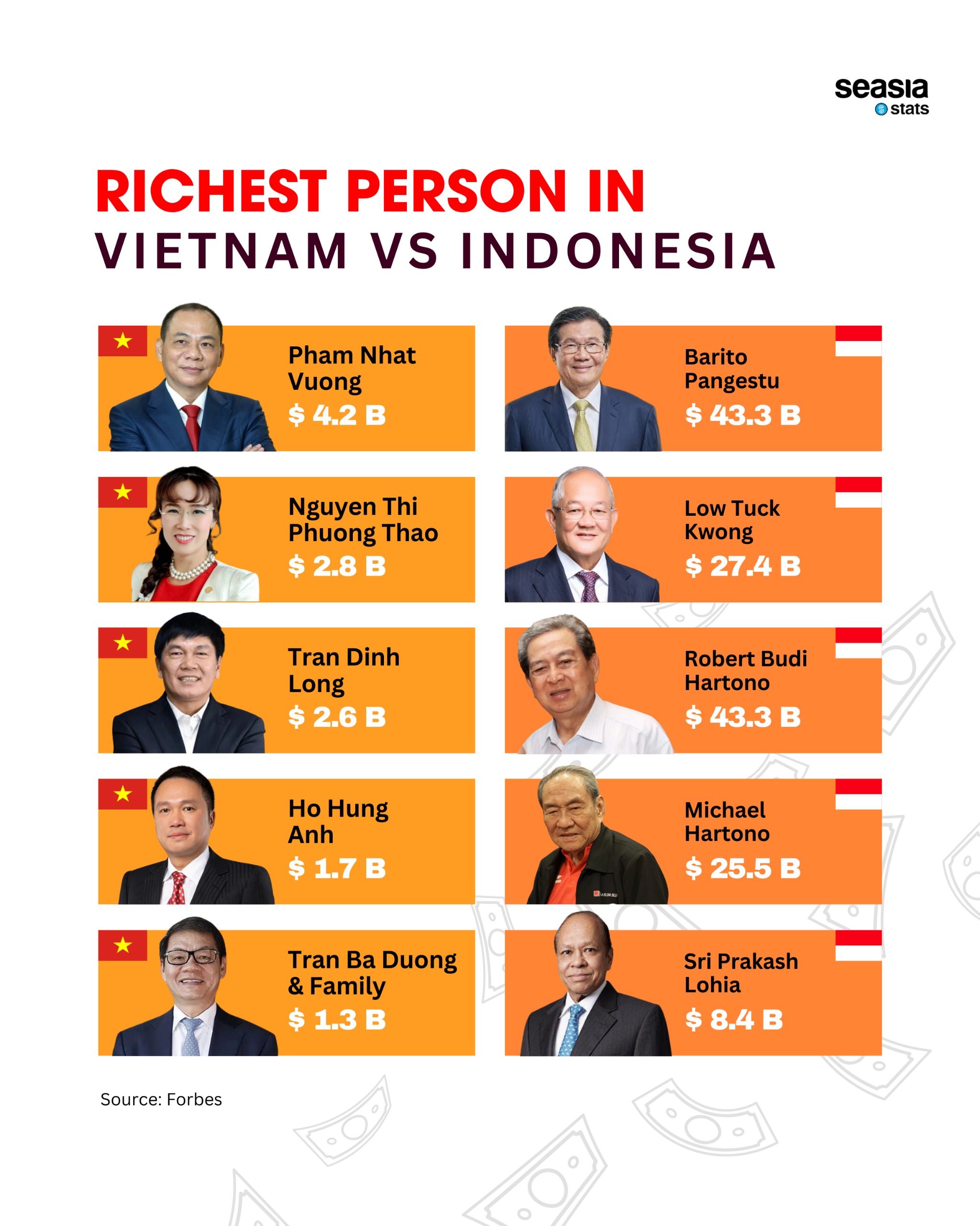 seasia stats

RICHEST PERSON IN
VIETNAM VS INDONESIA

Pham Nhat Vuong
$ 4.2 B

Nguyen Thi Phuong Thao
$ 2.8 B

Tran Dinh Long
$ 2.6 B

Ho Hung Anh
$ 1.7 B

Tran Ba Duong & Family
$ 1.3 B

Barito Pangestu
$ 43.3 B

Low Tuck Kwong
$ 27.4 B

Robert Budi Hartono
$ 43.3 B

Michael Hartono
$ 25.5 B

Sri Prakash Lohia
$ 8.4 B

Source: Forbes