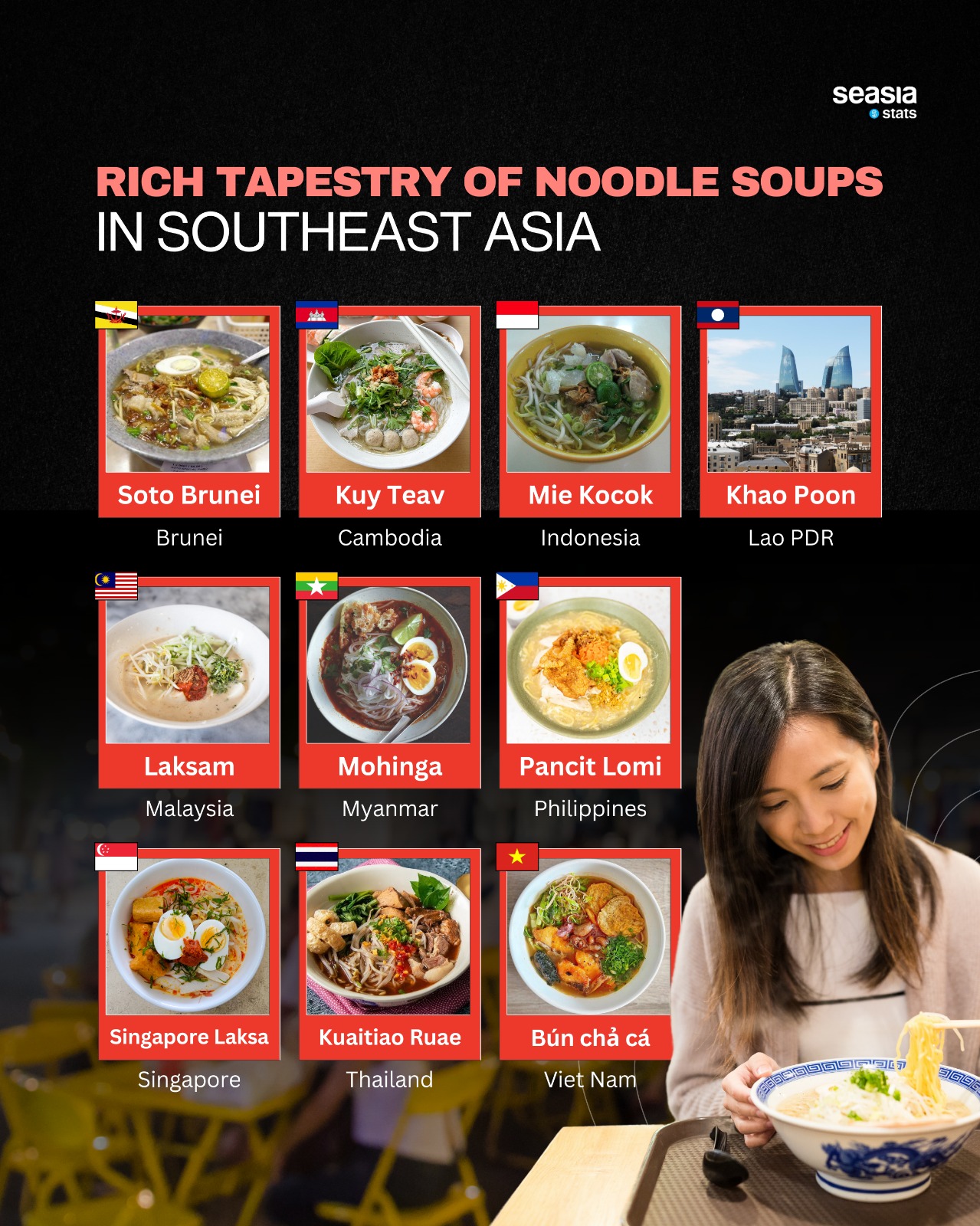 seasia stats

RICH TAPESTRY OF NOODLE SOUPS IN SOUTHEAST ASIA

Soto Brunei
Brunei

Kuy Teav
Cambodia

Mie Kocok
Indonesia

Khao Poon
Lao PDR

Laksam
Malaysia

Mohinga
Myanmar

Pancit Lomi
Philippines

Singapore Laksa
Singapore

Kuaitiao Ruae
Thailand

Bún chả cá
Viet Nam