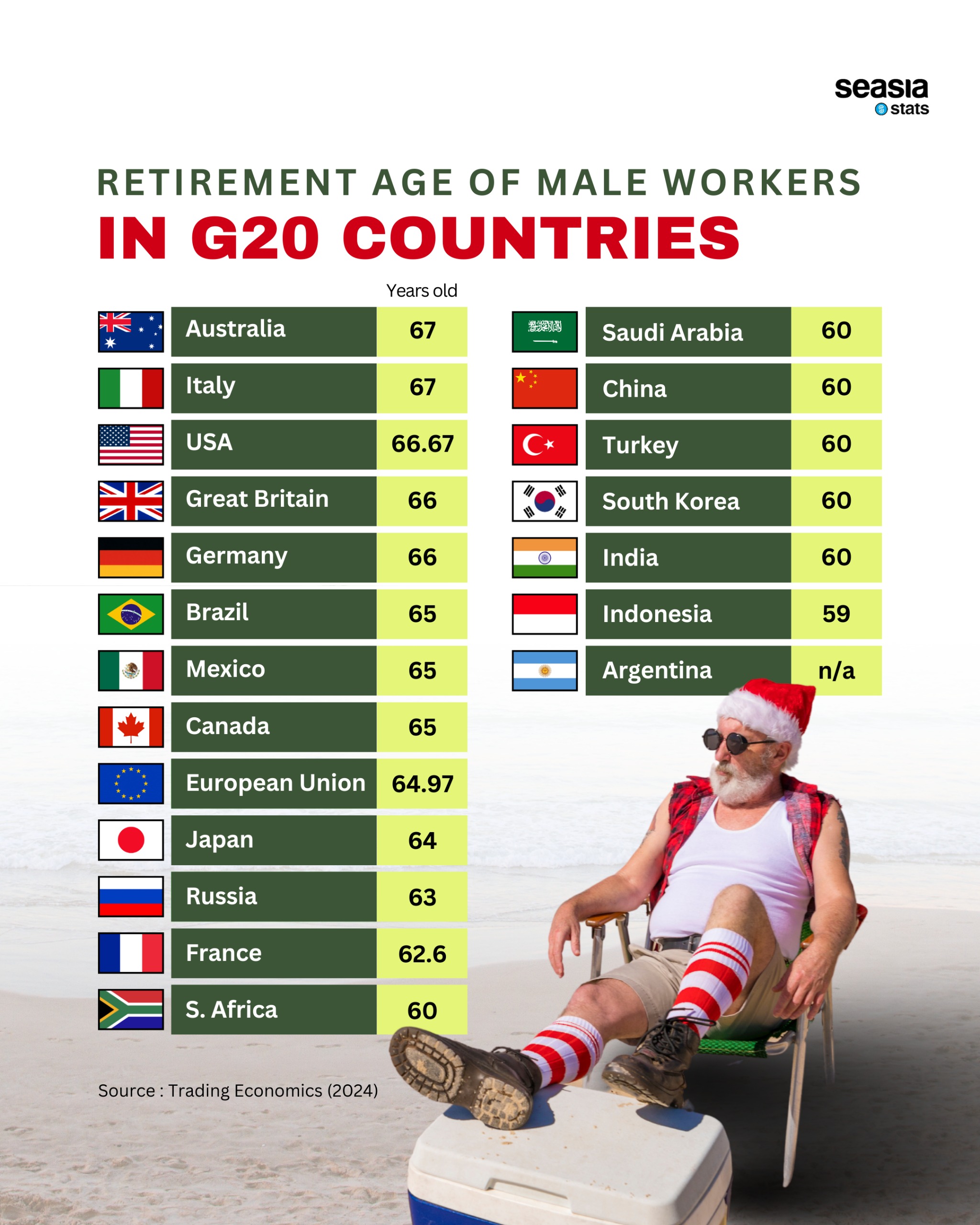 seasia stats

RETIREMENT AGE OF MALE WORKERS
IN G20 COUNTRIES

| | Years old |
|---|---|
| Australia | 67 |
| Italy | 67 |
| USA | 66.67 |
| Great Britain | 66 |
| Germany | 66 |
| Brazil | 65 |
| Mexico | 65 |
| Canada | 65 |
| European Union | 64.97 |
| Japan | 64 |
| Russia | 63 |
| France | 62.6 |
| S. Africa | 60 |

| | |
|---|---|
| Saudi Arabia | 60 |
| China | 60 |
| Turkey | 60 |
| South Korea | 60 |
| India | 60 |
| Indonesia | 59 |
| Argentina | n/a |

Source : Trading Economics (2024)