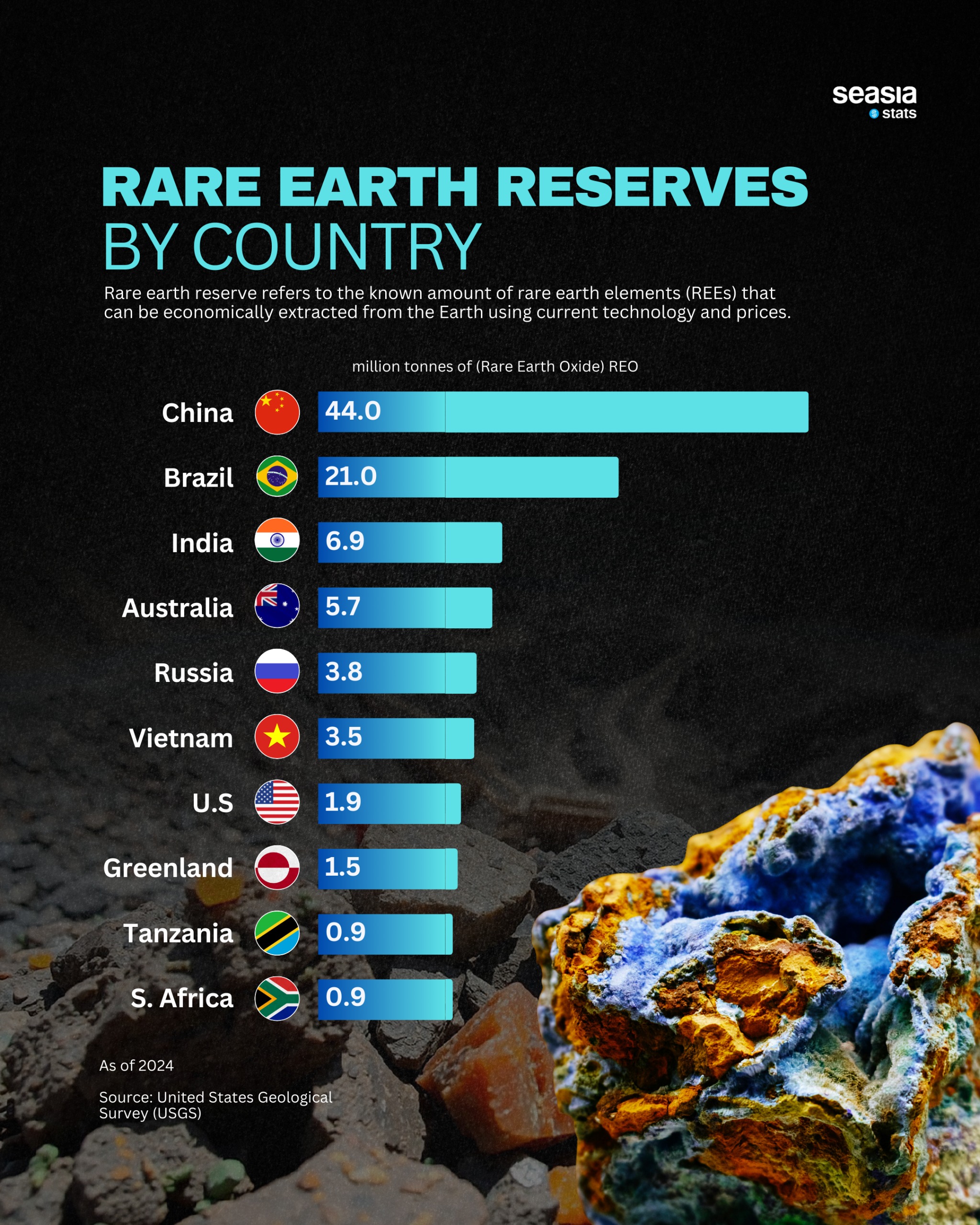 seasia stats

RARE EARTH RESERVES BY COUNTRY

Rare earth reserve refers to the known amount of rare earth elements (REEs) that can be economically extracted from the Earth using current technology and prices.

million tonnes of (Rare Earth Oxide) REO

China 44.0
Brazil 21.0
India 6.9
Australia 5.7
Russia 3.8
Vietnam 3.5
U.S 1.9
Greenland 1.5
Tanzania 0.9
S. Africa 0.9

As of 2024

Source: United States Geological Survey (USGS)