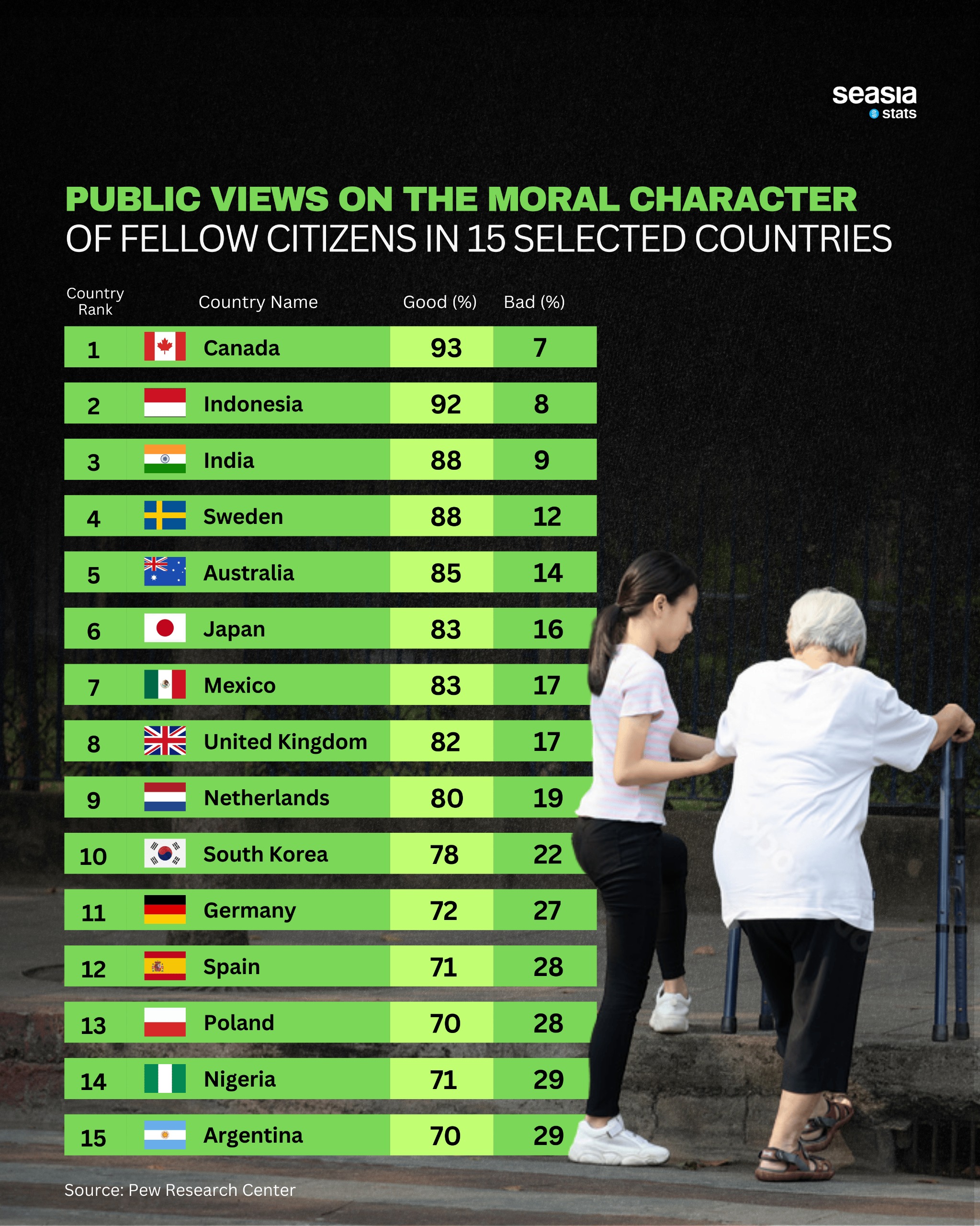 seasia stats

PUBLIC VIEWS ON THE MORAL CHARACTER OF FELLOW CITIZENS IN 15 SELECTED COUNTRIES

| Country Rank | Country Name | Good (%) | Bad (%) |
|---|---|---|---|
| 1 | Canada | 93 | 7 |
| 2 | Indonesia | 92 | 8 |
| 3 | India | 88 | 9 |
| 4 | Sweden | 88 | 12 |
| 5 | Australia | 85 | 14 |
| 6 | Japan | 83 | 16 |
| 7 | Mexico | 83 | 17 |
| 8 | United Kingdom | 82 | 17 |
| 9 | Netherlands | 80 | 19 |
| 10 | South Korea | 78 | 22 |
| 11 | Germany | 72 | 27 |
| 12 | Spain | 71 | 28 |
| 13 | Poland | 70 | 28 |
| 14 | Nigeria | 71 | 29 |
| 15 | Argentina | 70 | 29 |

Source: Pew Research Center