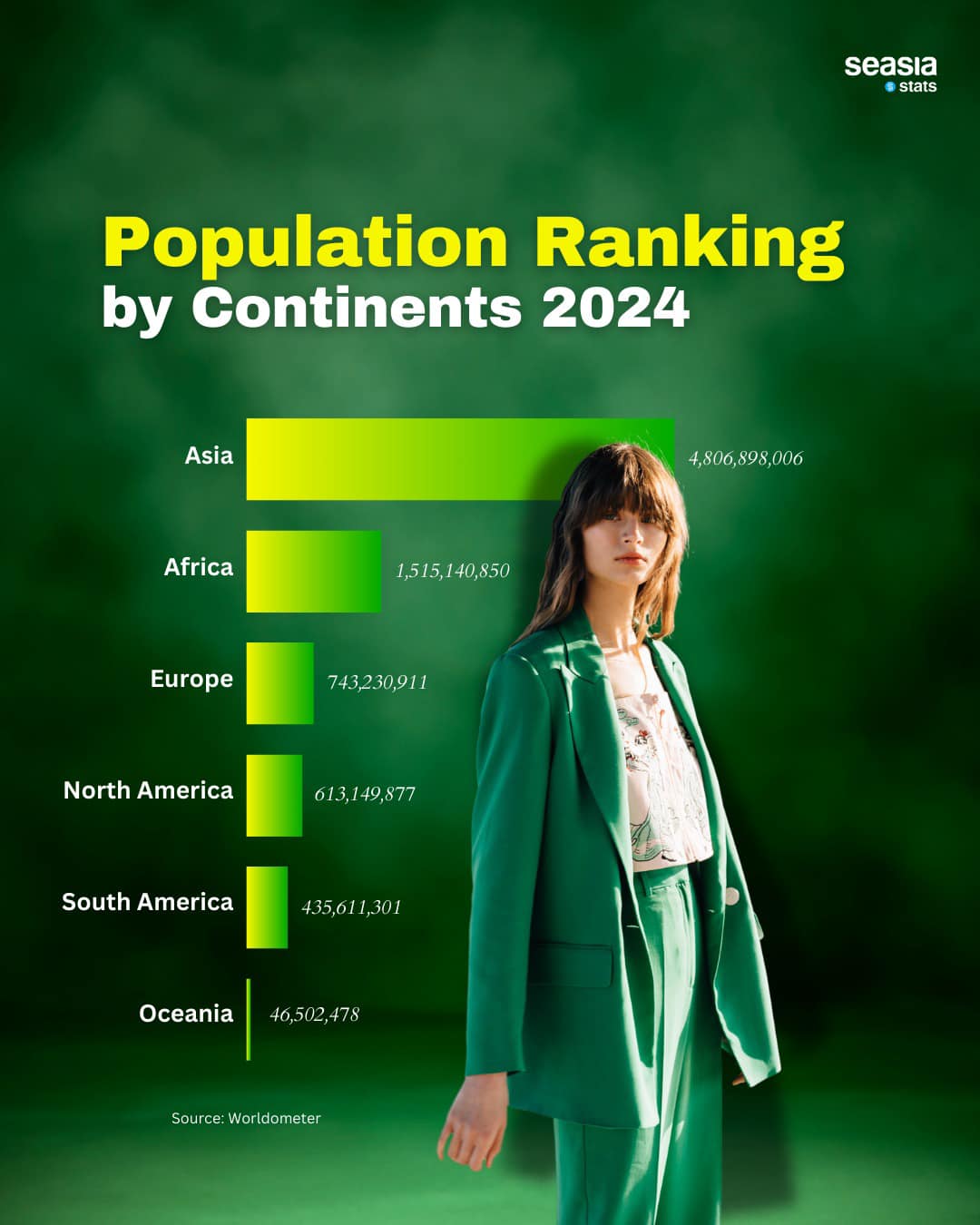 seasia stats

Population Ranking by Continents 2024

Asia 4,806,898,006

Africa 1,515,140,850

Europe 743,230,911

North America 613,149,877

South America 435,611,301

Oceania 46,502,478

Source: Worldometer