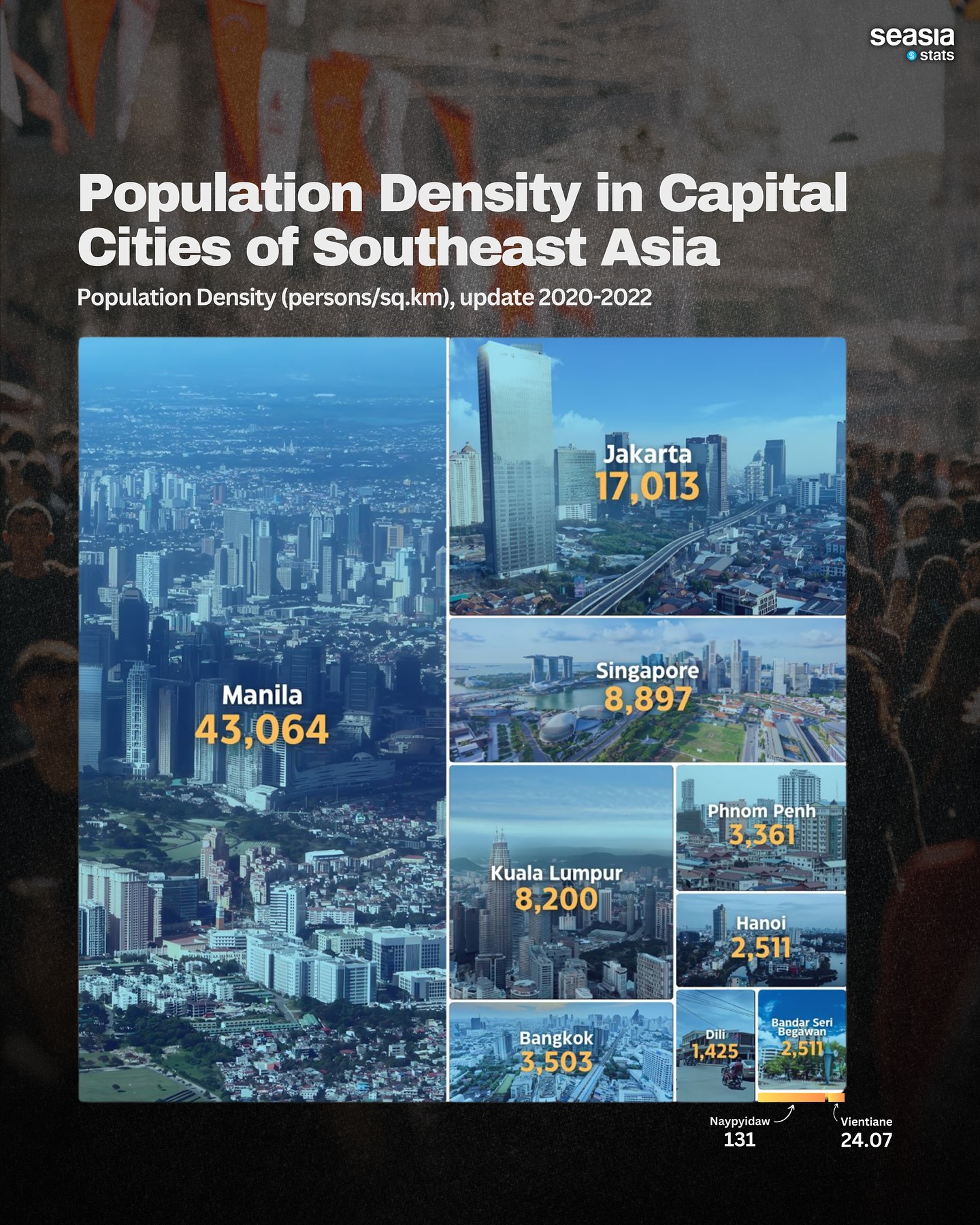 seasia stats

Population Density in Capital Cities of Southeast Asia

Population Density (persons/sq.km), update 2020-2022

Manila
43,064

Jakarta
17,013

Singapore
8,897

Kuala Lumpur
8,200

Phnom Penh
3,361

Hanoi
2,511

Bangkok
3,503

Dili
1,425

Bandar Seri Begawan
2,511

Naypyidaw
131

Vientiane
24.07