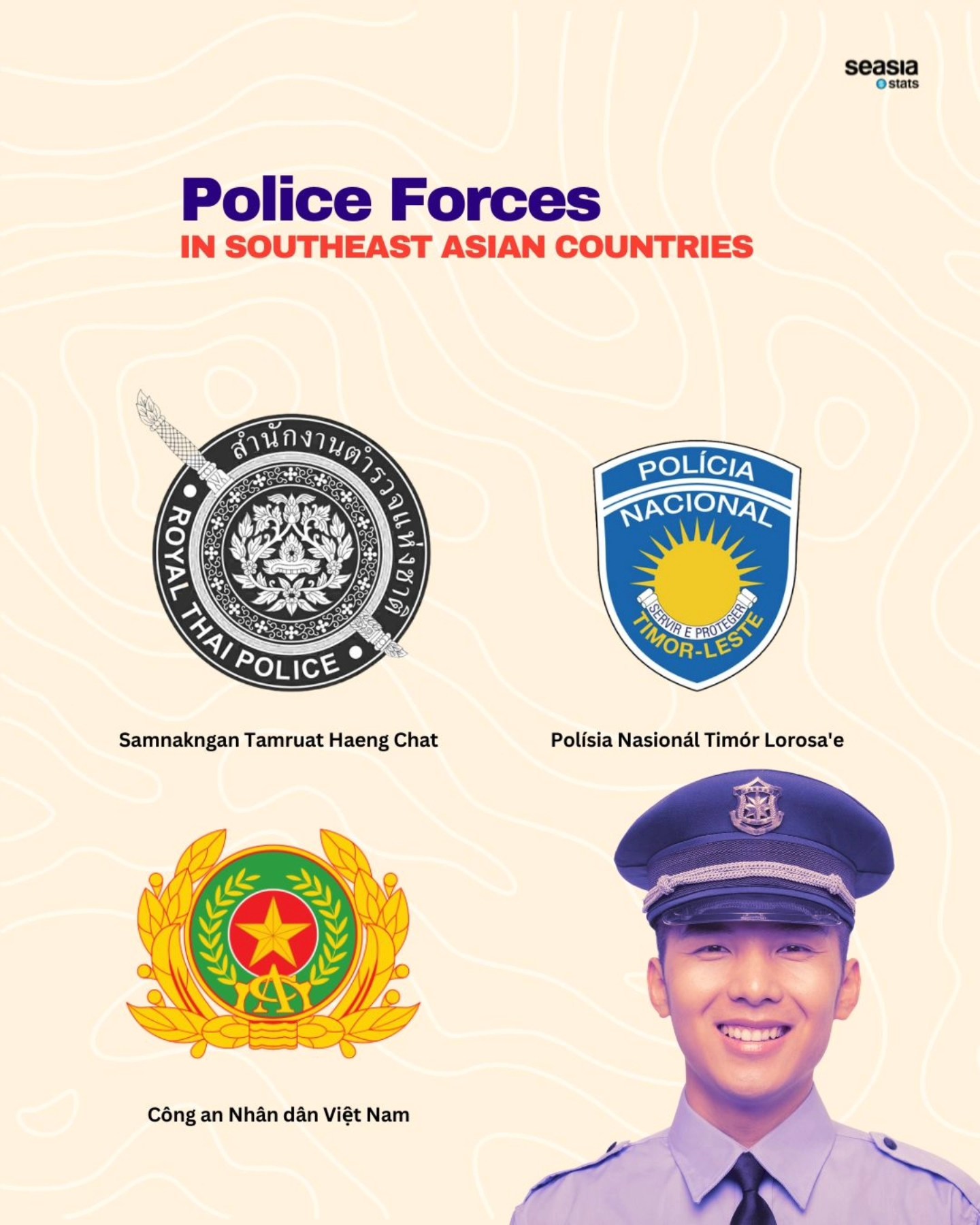 seasia stats

Police Forces
IN SOUTHEAST ASIAN COUNTRIES

สำนักงานตำรวจแห่งชาติ
ROYAL THAI POLICE

Samnakngan Tamruat Haeng Chat

POLÍCIA
NACIONAL
SERVIR E PROTEGER
TIMOR-LESTE

Polísia Nasionál Timór Lorosa'e

CA

Công an Nhân dân Việt Nam