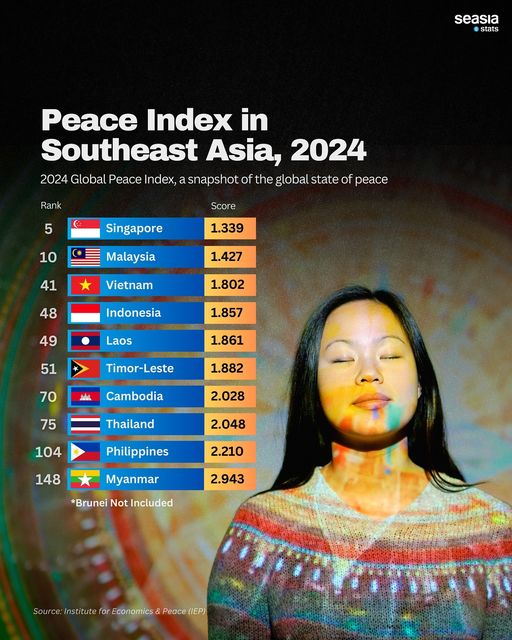 seasia stats

Peace Index in Southeast Asia, 2024

2024 Global Peace Index, a snapshot of the global state of peace

| Rank | | Score |
|---|---|---|
| 5 | Singapore | 1.339 |
| 10 | Malaysia | 1.427 |
| 41 | Vietnam | 1.802 |
| 48 | Indonesia | 1.857 |
| 49 | Laos | 1.861 |
| 51 | Timor-Leste | 1.882 |
| 70 | Cambodia | 2.028 |
| 75 | Thailand | 2.048 |
| 104 | Philippines | 2.210 |
| 148 | Myanmar | 2.943 |

*Brunei Not Included

Source: Institute for Economics & Peace (IEP)