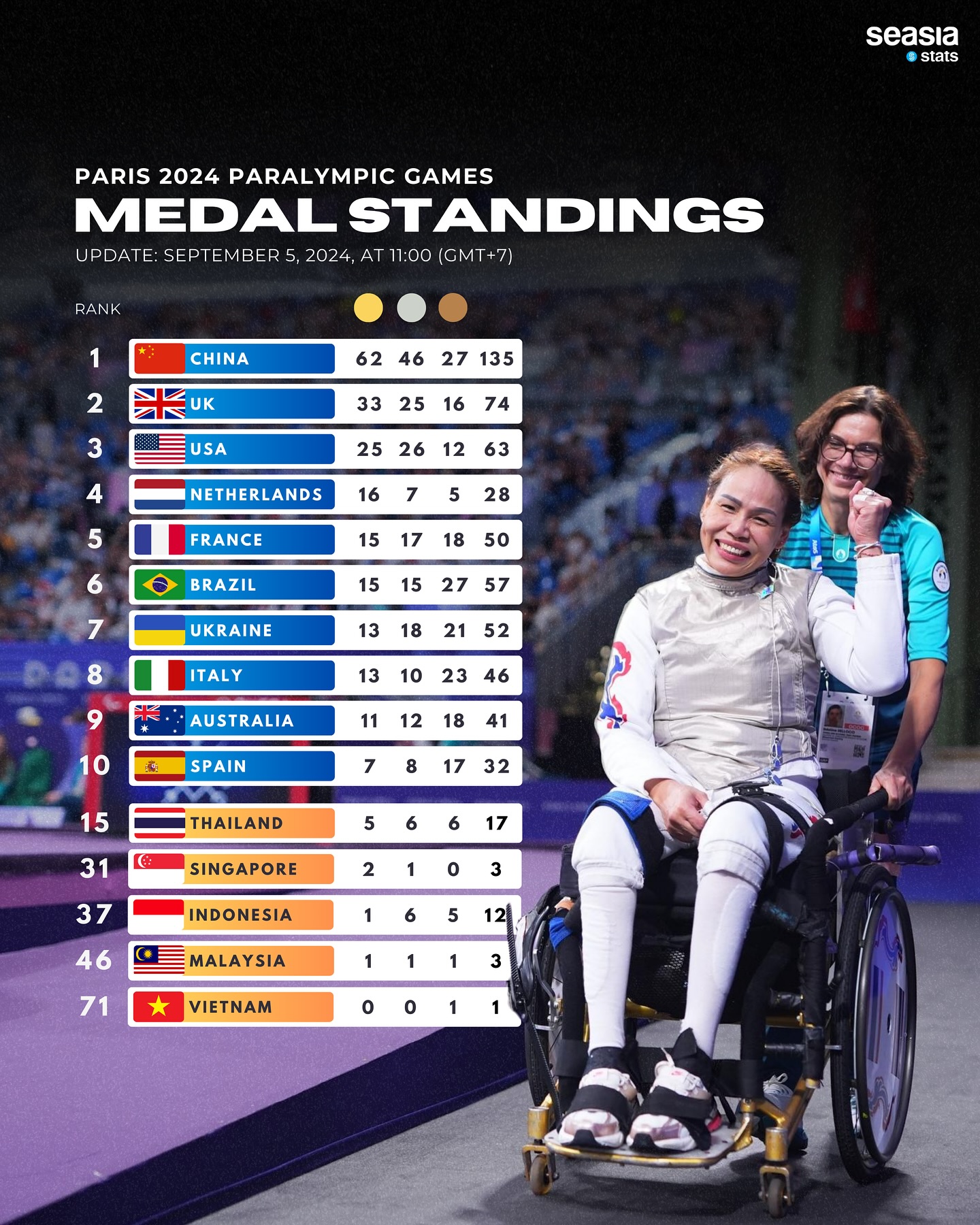 seasia
stats

PARIS 2024 PARALYMPIC GAMES
MEDAL STANDINGS
UPDATE: SEPTEMBER 5, 2024, AT 11:00 (GMT+7)

| RANK | | | | | |
|---|---|---|---|---|---|
| 1 | CHINA | 62 | 46 | 27 | 135 |
| 2 | UK | 33 | 25 | 16 | 74 |
| 3 | USA | 25 | 26 | 12 | 63 |
| 4 | NETHERLANDS | 16 | 7 | 5 | 28 |
| 5 | FRANCE | 15 | 17 | 18 | 50 |
| 6 | BRAZIL | 15 | 15 | 27 | 57 |
| 7 | UKRAINE | 13 | 18 | 21 | 52 |
| 8 | ITALY | 13 | 10 | 23 | 46 |
| 9 | AUSTRALIA | 11 | 12 | 18 | 41 |
| 10 | SPAIN | 7 | 8 | 17 | 32 |
| 15 | THAILAND | 5 | 6 | 6 | 17 |
| 31 | SINGAPORE | 2 | 1 | 0 | 3 |
| 37 | INDONESIA | 1 | 6 | 5 | 12 |
| 46 | MALAYSIA | 1 | 1 | 1 | 3 |
| 71 | VIETNAM | 0 | 0 | 1 | 1 |