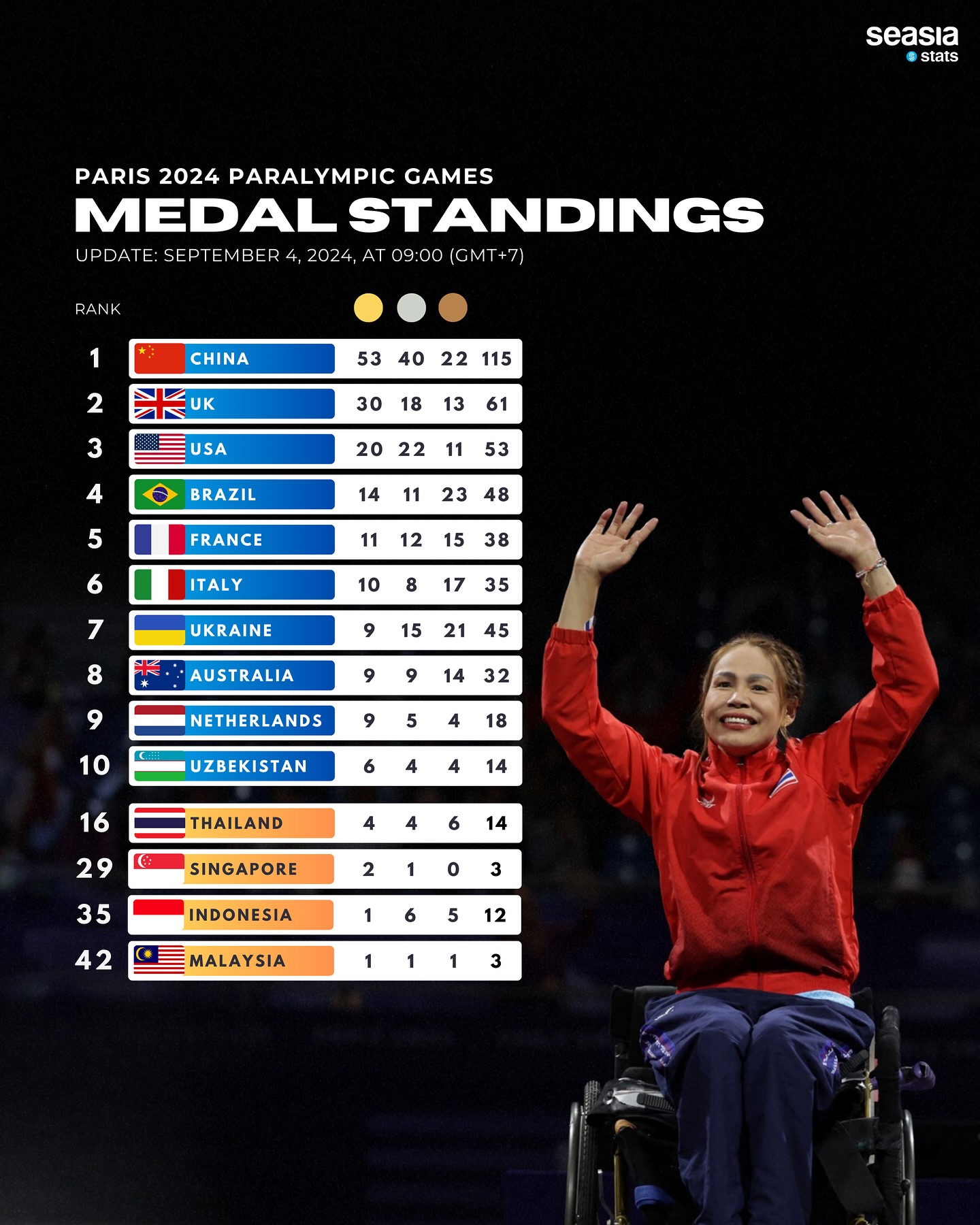 seasia stats

PARIS 2024 PARALYMPIC GAMES
MEDAL STANDINGS
UPDATE: SEPTEMBER 4, 2024, AT 09:00 (GMT+7)

| RANK | | | | | |
|---|---|---|---|---|---|
| 1 | CHINA | 53 | 40 | 22 | 115 |
| 2 | UK | 30 | 18 | 13 | 61 |
| 3 | USA | 20 | 22 | 11 | 53 |
| 4 | BRAZIL | 14 | 11 | 23 | 48 |
| 5 | FRANCE | 11 | 12 | 15 | 38 |
| 6 | ITALY | 10 | 8 | 17 | 35 |
| 7 | UKRAINE | 9 | 15 | 21 | 45 |
| 8 | AUSTRALIA | 9 | 9 | 14 | 32 |
| 9 | NETHERLANDS | 9 | 5 | 4 | 18 |
| 10 | UZBEKISTAN | 6 | 4 | 4 | 14 |
| 16 | THAILAND | 4 | 4 | 6 | 14 |
| 29 | SINGAPORE | 2 | 1 | 0 | 3 |
| 35 | INDONESIA | 1 | 6 | 5 | 12 |
| 42 | MALAYSIA | 1 | 1 | 1 | 3 |