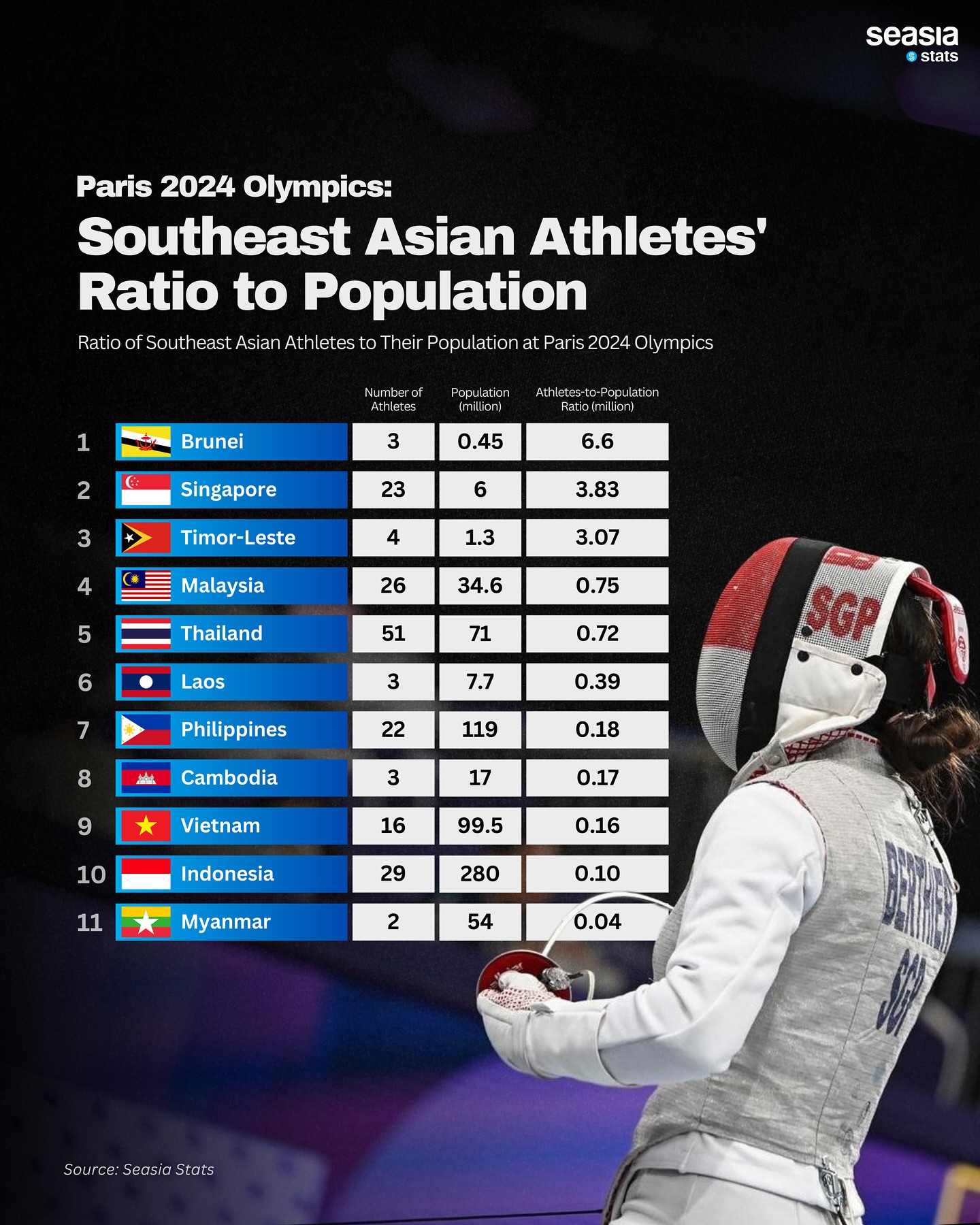 seasia
stats

Paris 2024 Olympics:
Southeast Asian Athletes' Ratio to Population

Ratio of Southeast Asian Athletes to Their Population at Paris 2024 Olympics

| | | Number of Athletes | Population (million) | Athletes-to-Population Ratio (million) |
|---|---|---|---|---|
| 1 | Brunei | 3 | 0.45 | 6.6 |
| 2 | Singapore | 23 | 6 | 3.83 |
| 3 | Timor-Leste | 4 | 1.3 | 3.07 |
| 4 | Malaysia | 26 | 34.6 | 0.75 |
| 5 | Thailand | 51 | 71 | 0.72 |
| 6 | Laos | 3 | 7.7 | 0.39 |
| 7 | Philippines | 22 | 119 | 0.18 |
| 8 | Cambodia | 3 | 17 | 0.17 |
| 9 | Vietnam | 16 | 99.5 | 0.16 |
| 10 | Indonesia | 29 | 280 | 0.10 |
| 11 | Myanmar | 2 | 54 | 0.04 |

SGP
BERTHIER
SGP

Source: Seasia Stats