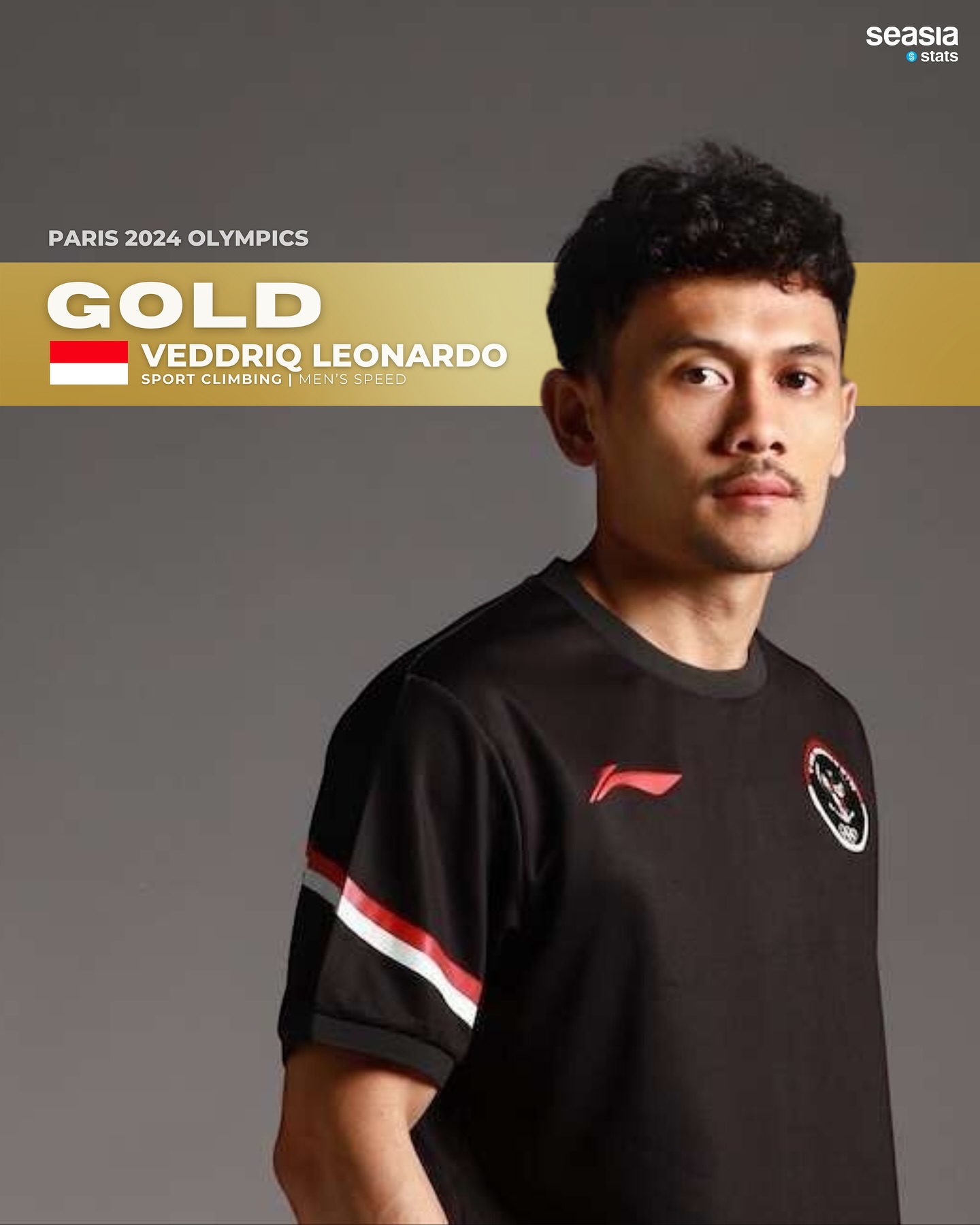 seasia stats

PARIS 2024 OLYMPICS

GOLD

VEDDRIQ LEONARDO

SPORT CLIMBING | MEN'S SPEED