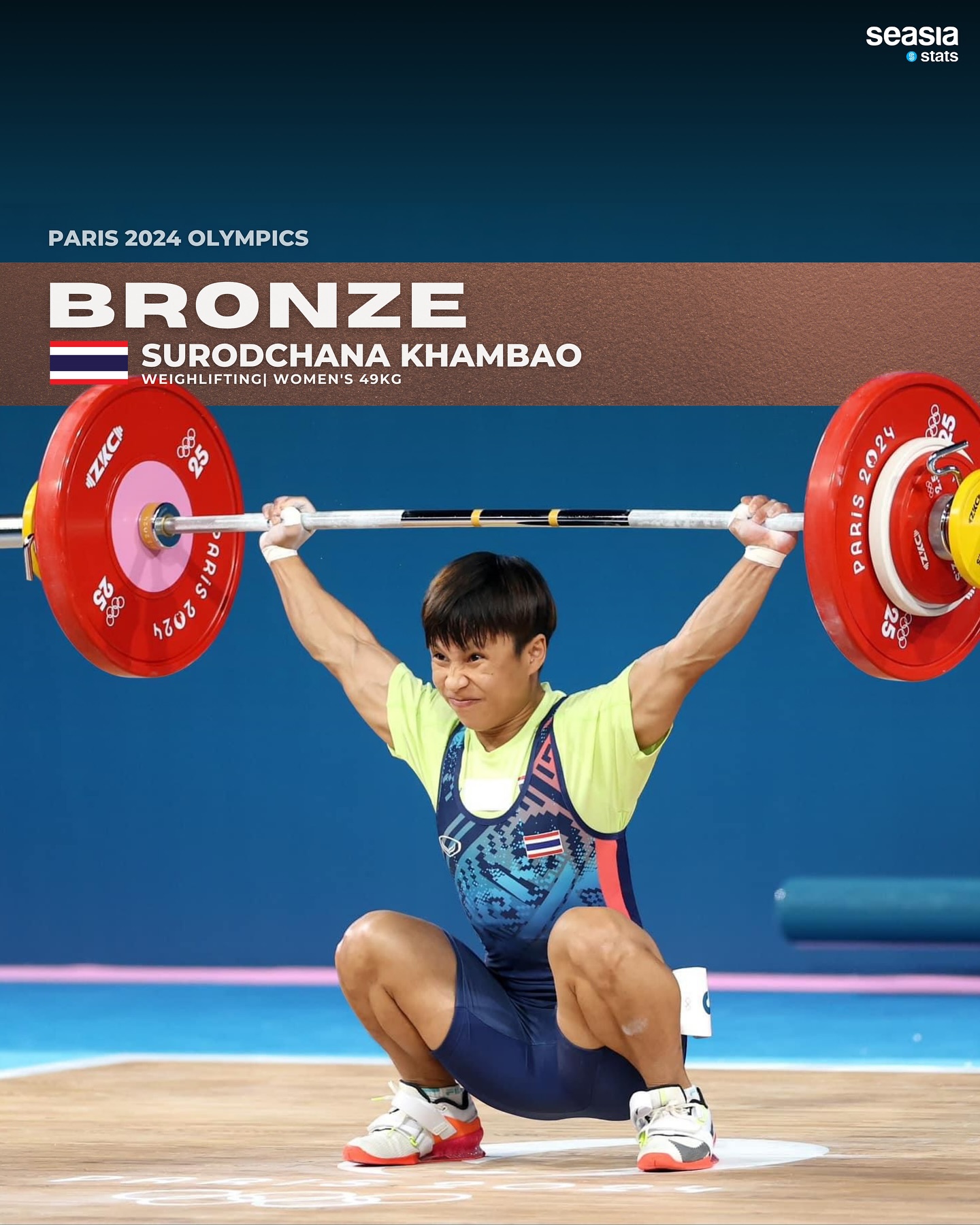 seasia
stats

PARIS 2024 OLYMPICS

BRONZE

SURODCHANA KHAMBAO

WEIGHLIFTING| WOMEN'S 49KG

ZKC

25

PARIS 2024

25

PARIS 2024

25

ZKC

25