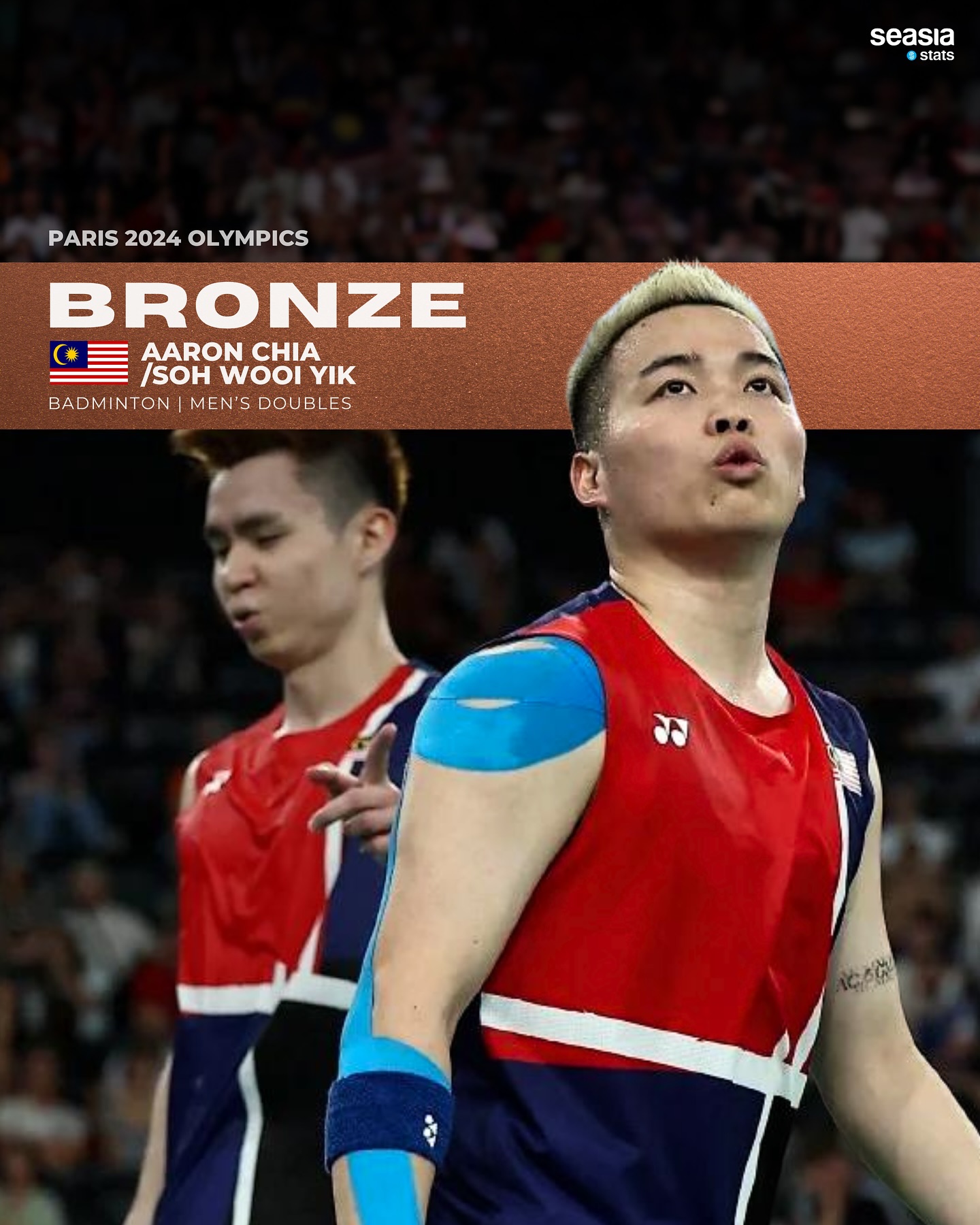 seasia stats

PARIS 2024 OLYMPICS

BRONZE

AARON CHIA /SOH WOOI YIK

BADMINTON | MEN'S DOUBLES