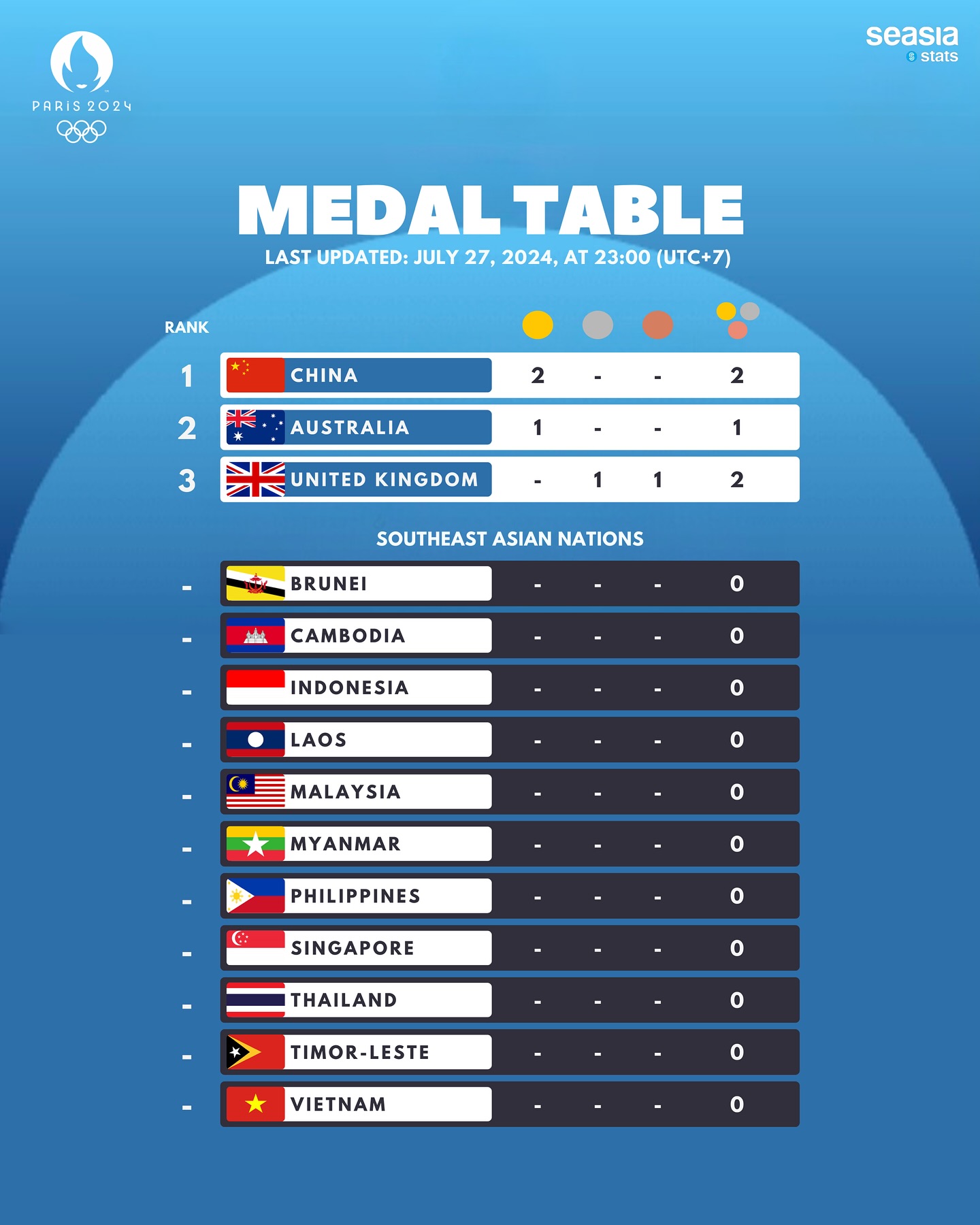 PARIS 2024

seasia stats

MEDAL TABLE
LAST UPDATED: JULY 27, 2024, AT 23:00 (UTC+7)

| RANK | | | | | |
|---|---|---|---|---|---|
| 1 | CHINA | 2 | - | - | 2 |
| 2 | AUSTRALIA | 1 | - | - | 1 |
| 3 | UNITED KINGDOM | - | 1 | 1 | 2 |

SOUTHEAST ASIAN NATIONS

| | | | | | |
|---|---|---|---|---|---|
| - | BRUNEI | - | - | - | 0 |
| - | CAMBODIA | - | - | - | 0 |
| - | INDONESIA | - | - | - | 0 |
| - | LAOS | - | - | - | 0 |
| - | MALAYSIA | - | - | - | 0 |
| - | MYANMAR | - | - | - | 0 |
| - | PHILIPPINES | - | - | - | 0 |
| - | SINGAPORE | - | - | - | 0 |
| - | THAILAND | - | - | - | 0 |
| - | TIMOR-LESTE | - | - | - | 0 |
| - | VIETNAM | - | - | - | 0 |