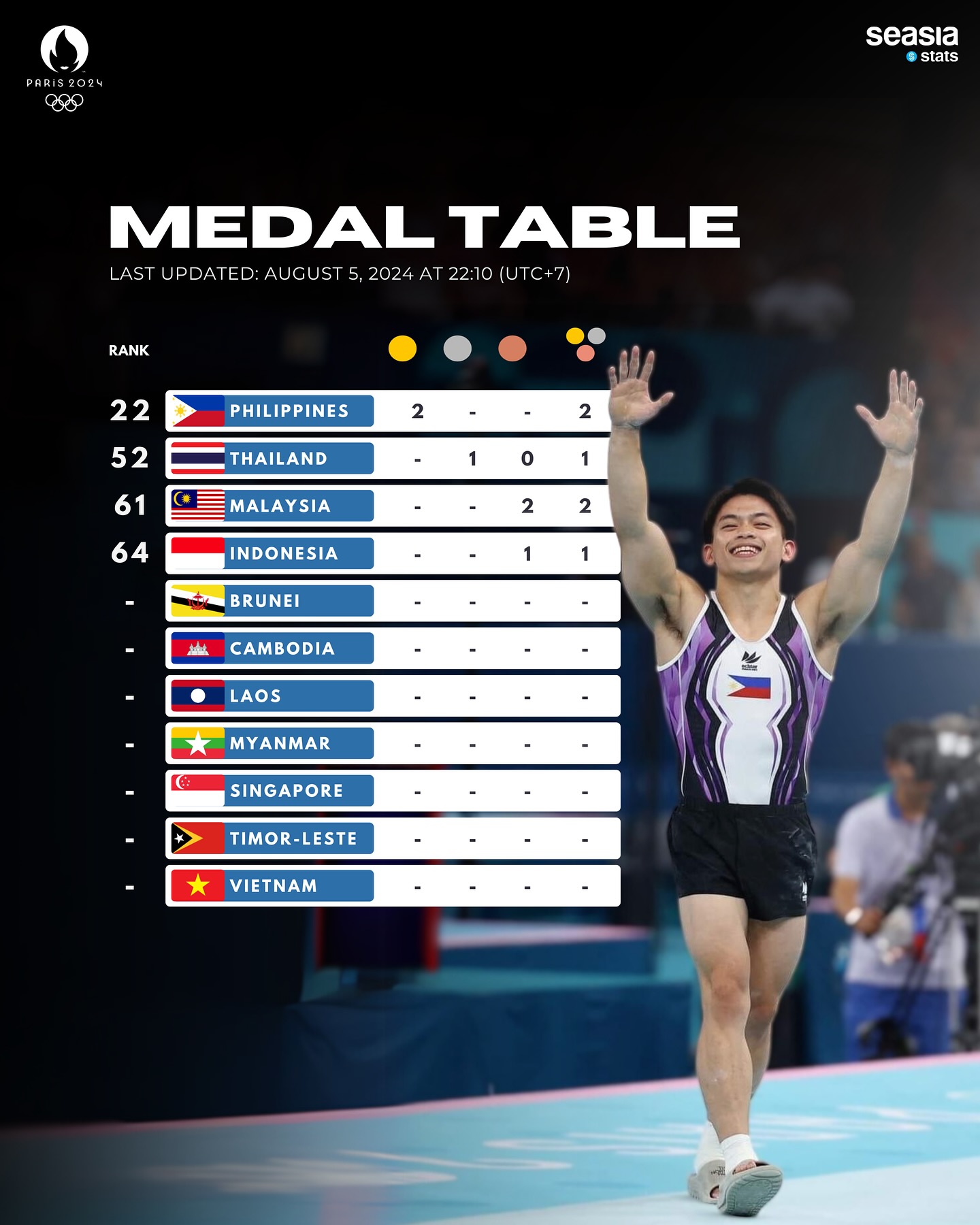 PARIS 2024

seasia stats

MEDAL TABLE
LAST UPDATED: AUGUST 5, 2024 AT 22:10 (UTC+7)

| RANK | | | | | |
|---|---|---|---|---|---|
| 22 | PHILIPPINES | 2 | - | - | 2 |
| 52 | THAILAND | - | 1 | 0 | 1 |
| 61 | MALAYSIA | - | - | 2 | 2 |
| 64 | INDONESIA | - | - | 1 | 1 |
| - | BRUNEI | - | - | - | - |
| - | CAMBODIA | - | - | - | - |
| - | LAOS | - | - | - | - |
| - | MYANMAR | - | - | - | - |
| - | SINGAPORE | - | - | - | - |
| - | TIMOR-LESTE | - | - | - | - |
| - | VIETNAM | - | - | - | - |