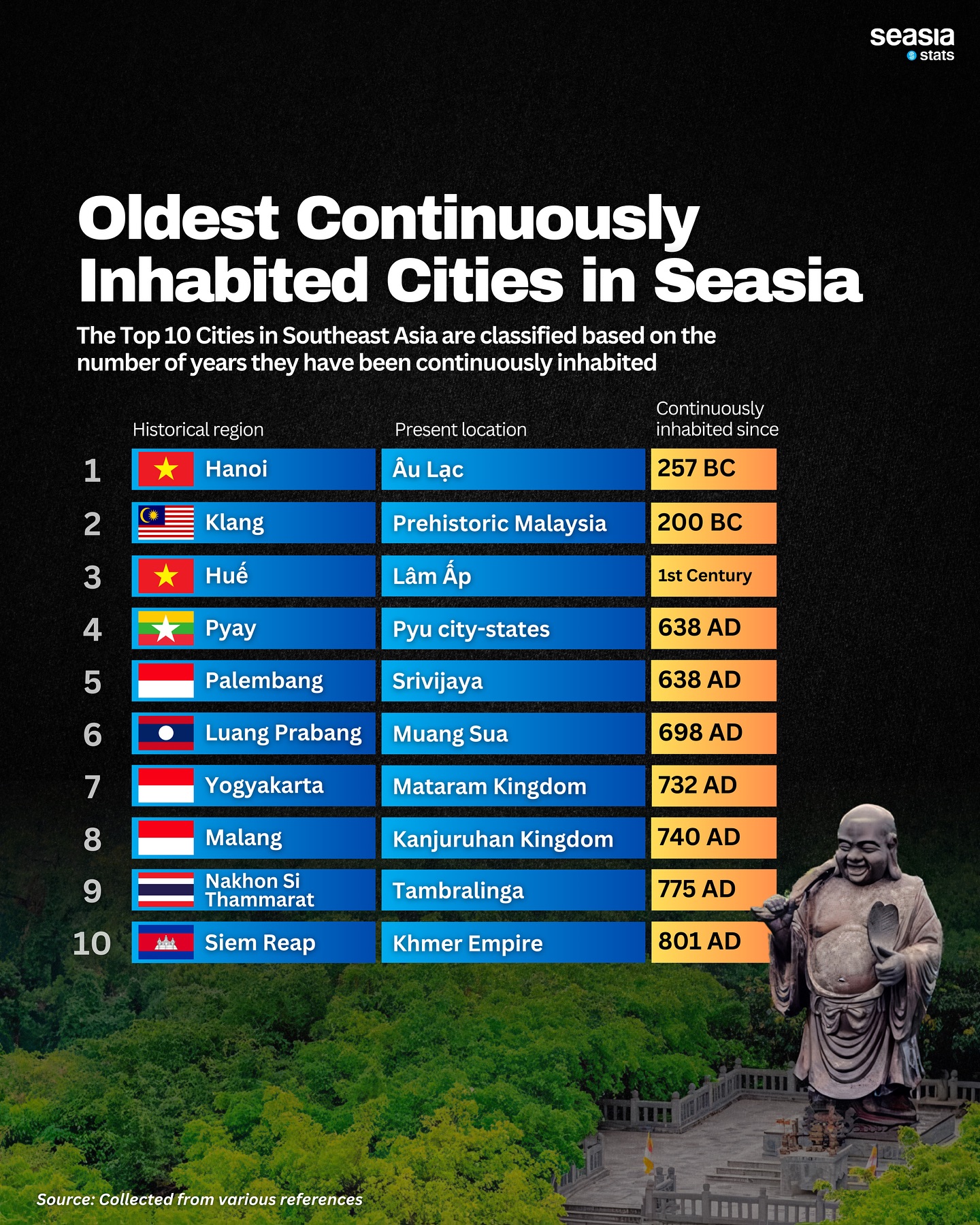 seasia stats

Oldest Continuously Inhabited Cities in Seasia

The Top 10 Cities in Southeast Asia are classified based on the number of years they have been continuously inhabited

| | Historical region | Present location | Continuously inhabited since |
|---|---|---|---|
| 1 | Hanoi | Âu Lạc | 257 BC |
| 2 | Klang | Prehistoric Malaysia | 200 BC |
| 3 | Huế | Lâm Ấp | 1st Century |
| 4 | Pyay | Pyu city-states | 638 AD |
| 5 | Palembang | Srivijaya | 638 AD |
| 6 | Luang Prabang | Muang Sua | 698 AD |
| 7 | Yogyakarta | Mataram Kingdom | 732 AD |
| 8 | Malang | Kanjuruhan Kingdom | 740 AD |
| 9 | Nakhon Si Thammarat | Tambralinga | 775 AD |
| 10 | Siem Reap | Khmer Empire | 801 AD |

Source: Collected from various references