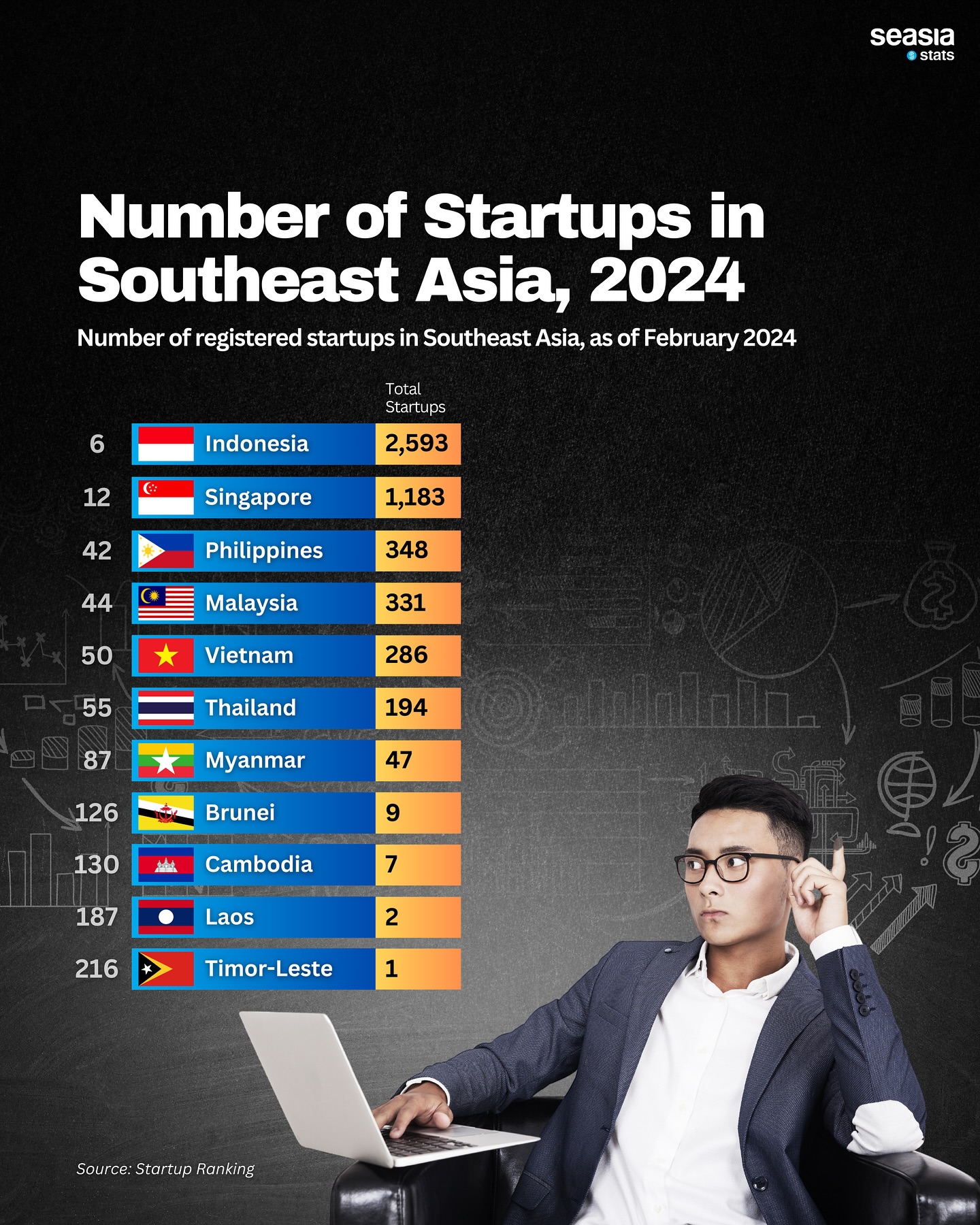 seasia
stats

Number of Startups in Southeast Asia, 2024

Number of registered startups in Southeast Asia, as of February 2024

| | | Total Startups |
|---|---|---|
| 6 | Indonesia | 2,593 |
| 12 | Singapore | 1,183 |
| 42 | Philippines | 348 |
| 44 | Malaysia | 331 |
| 50 | Vietnam | 286 |
| 55 | Thailand | 194 |
| 87 | Myanmar | 47 |
| 126 | Brunei | 9 |
| 130 | Cambodia | 7 |
| 187 | Laos | 2 |
| 216 | Timor-Leste | 1 |

Source: Startup Ranking