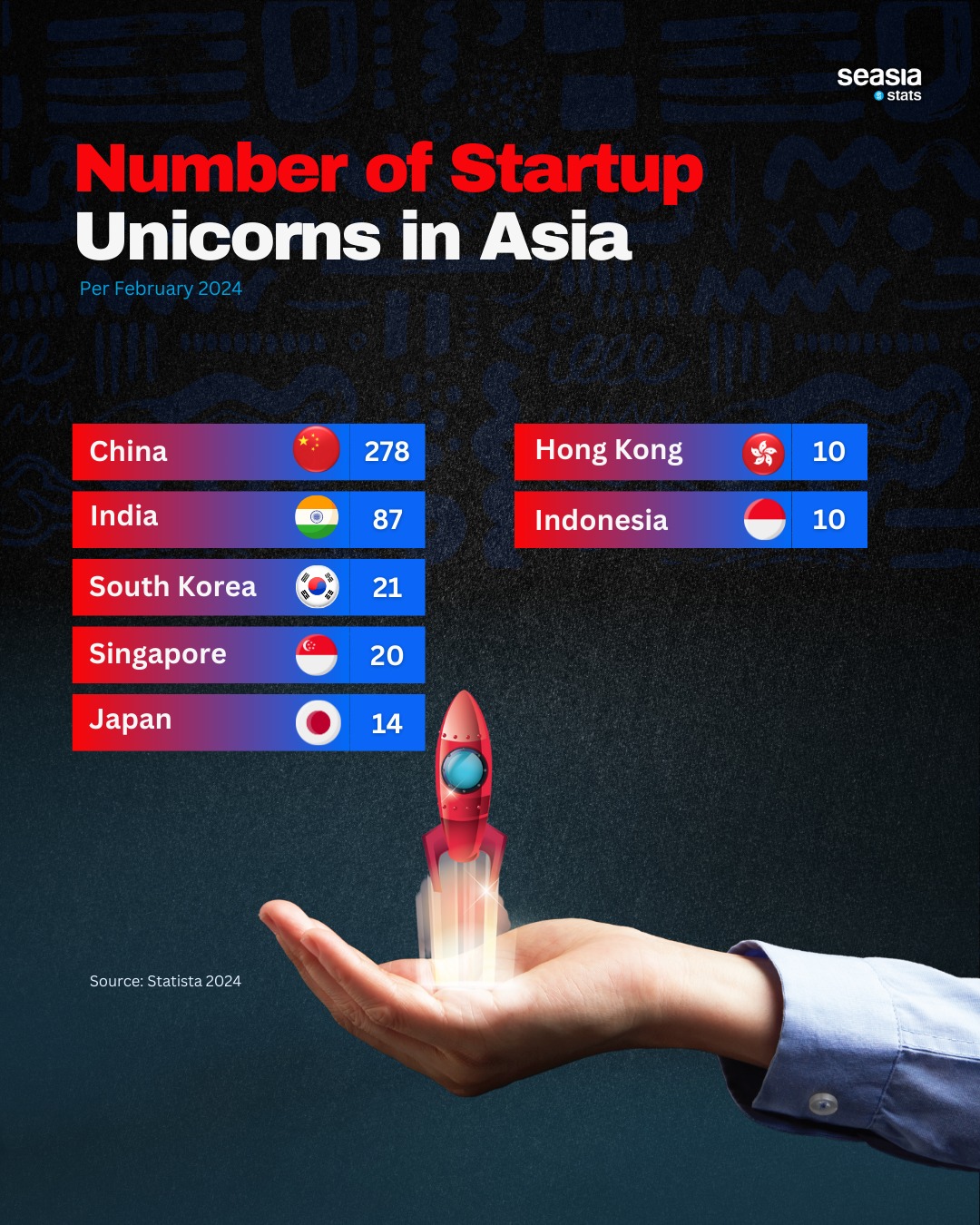 seasia stats

Number of Startup Unicorns in Asia

Per February 2024

| China | 278 |
|---|---|
| India | 87 |
| South Korea | 21 |
| Singapore | 20 |
| Japan | 14 |

| Hong Kong | 10 |
|---|---|
| Indonesia | 10 |

Source: Statista 2024