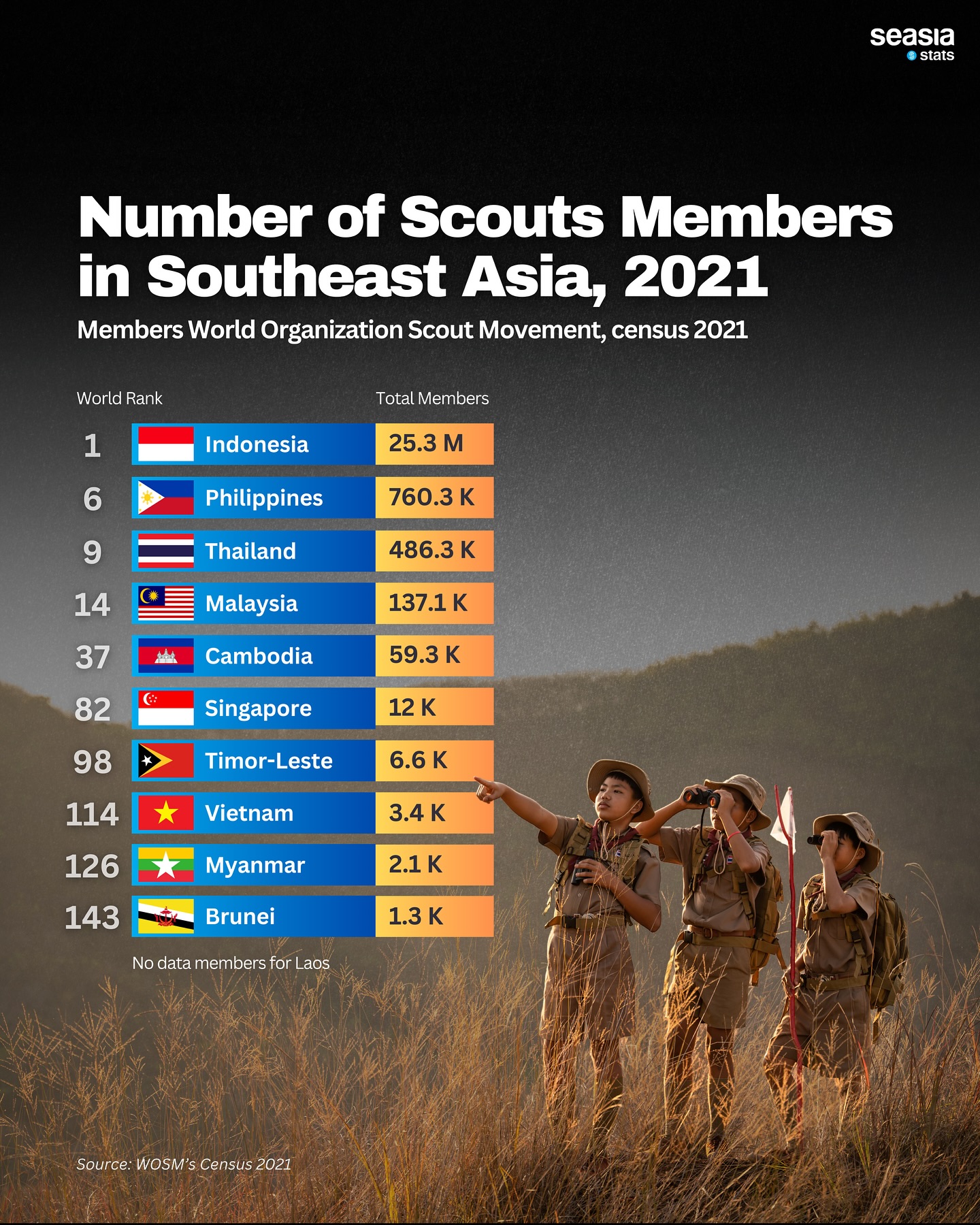 seasia stats

Number of Scouts Members in Southeast Asia, 2021

Members World Organization Scout Movement, census 2021

| World Rank | | Total Members |
|---|---|---|
| 1 | Indonesia | 25.3 M |
| 6 | Philippines | 760.3 K |
| 9 | Thailand | 486.3 K |
| 14 | Malaysia | 137.1 K |
| 37 | Cambodia | 59.3 K |
| 82 | Singapore | 12 K |
| 98 | Timor-Leste | 6.6 K |
| 114 | Vietnam | 3.4 K |
| 126 | Myanmar | 2.1 K |
| 143 | Brunei | 1.3 K |

No data members for Laos

Source: WOSM's Census 2021