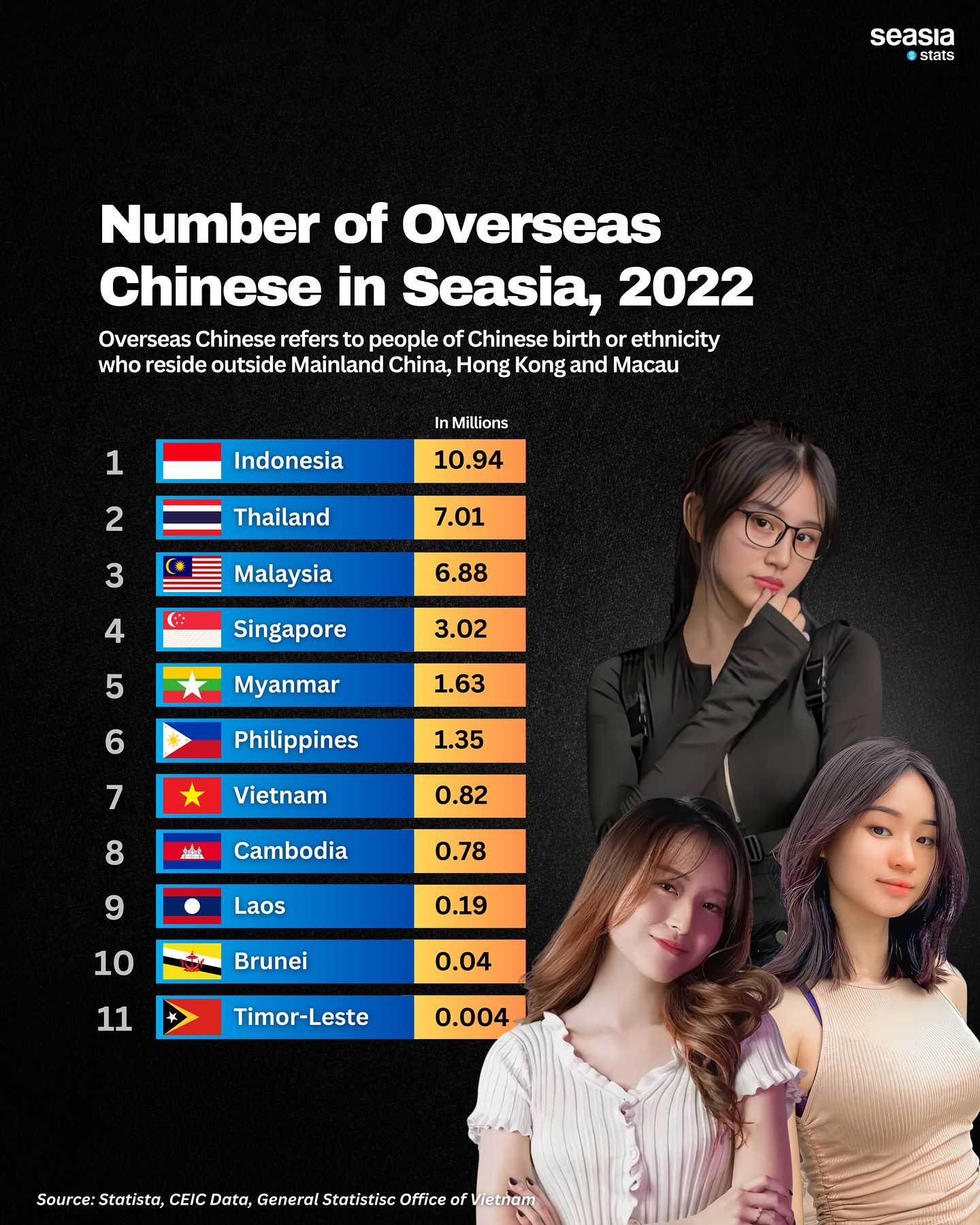 seasia
stats

Number of Overseas Chinese in Seasia, 2022

Overseas Chinese refers to people of Chinese birth or ethnicity who reside outside Mainland China, Hong Kong and Macau

| | | In Millions |
|---|---|---|
| 1 | Indonesia | 10.94 |
| 2 | Thailand | 7.01 |
| 3 | Malaysia | 6.88 |
| 4 | Singapore | 3.02 |
| 5 | Myanmar | 1.63 |
| 6 | Philippines | 1.35 |
| 7 | Vietnam | 0.82 |
| 8 | Cambodia | 0.78 |
| 9 | Laos | 0.19 |
| 10 | Brunei | 0.04 |
| 11 | Timor-Leste | 0.004 |

Source: Statista, CEIC Data, General Statistisc Office of Vietnam