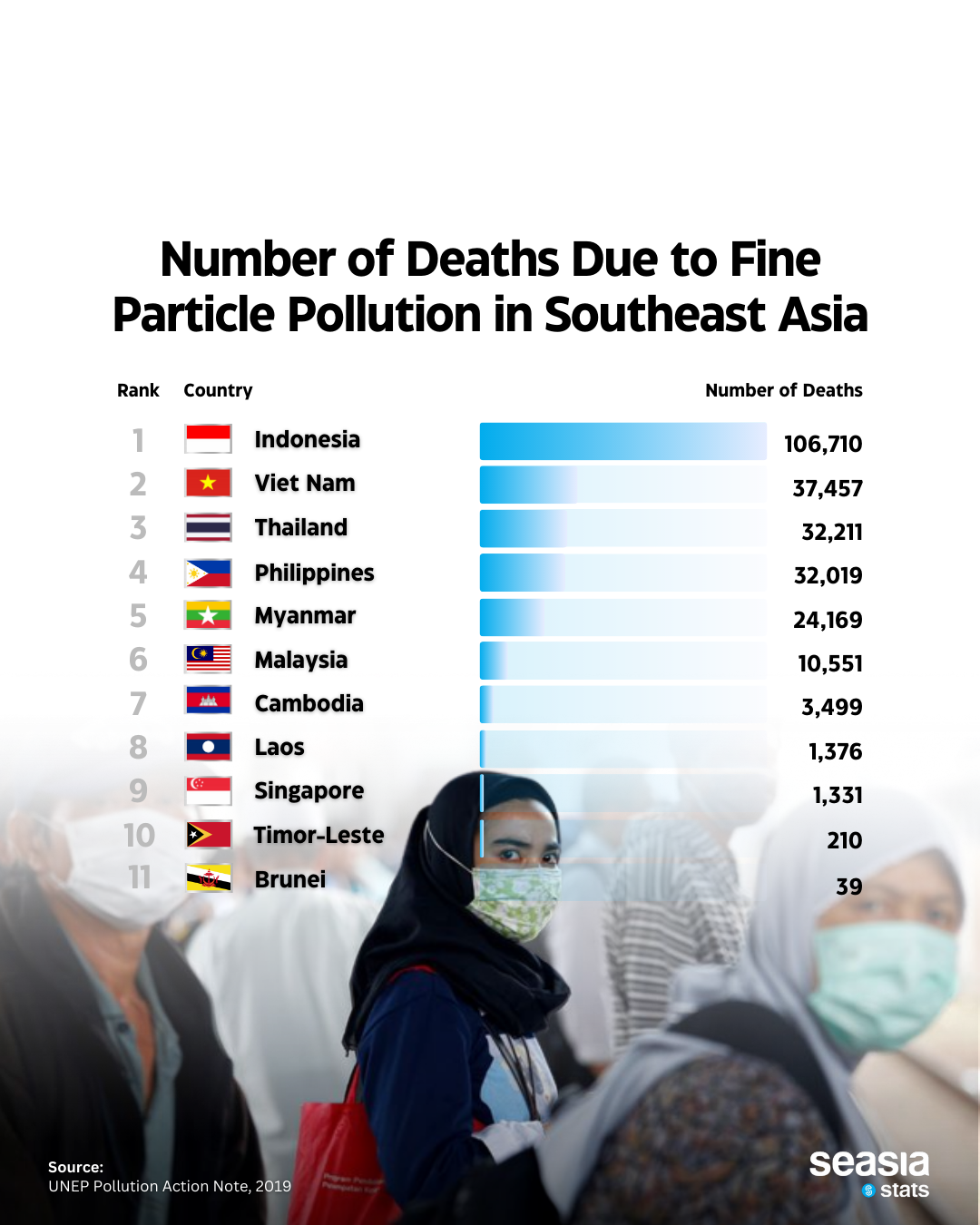 Number of Deaths Due to Fine Particle Pollution in Southeast Asia

| Rank | Country | Number of Deaths |
|---|---|---|
| 1 | Indonesia | 106,710 |
| 2 | Viet Nam | 37,457 |
| 3 | Thailand | 32,211 |
| 4 | Philippines | 32,019 |
| 5 | Myanmar | 24,169 |
| 6 | Malaysia | 10,551 |
| 7 | Cambodia | 3,499 |
| 8 | Laos | 1,376 |
| 9 | Singapore | 1,331 |
| 10 | Timor-Leste | 210 |
| 11 | Brunei | 39 |

Source:
UNEP Pollution Action Note, 2019

seasia stats