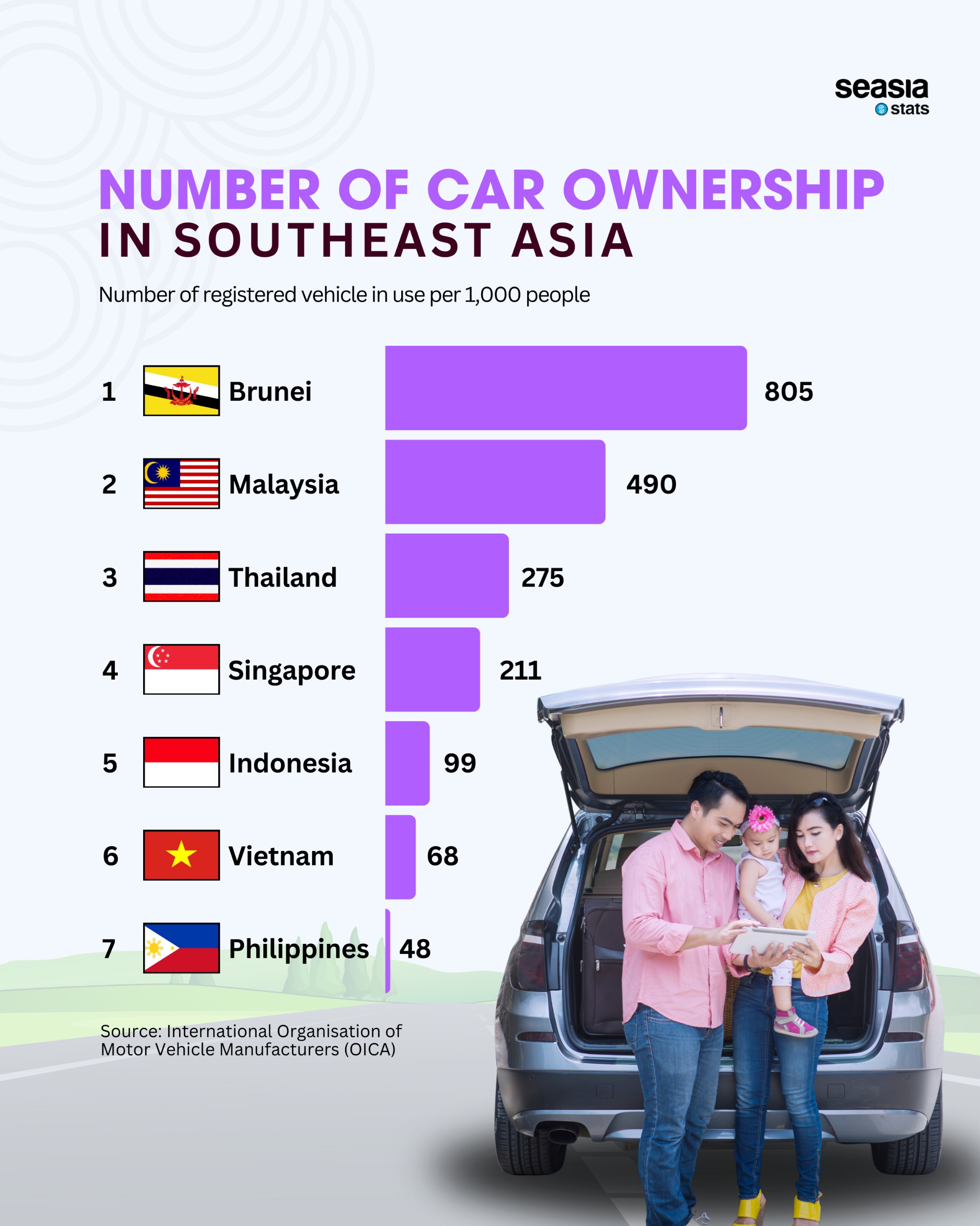 seasia
stats

NUMBER OF CAR OWNERSHIP
IN SOUTHEAST ASIA

Number of registered vehicle in use per 1,000 people

1 Brunei 805
2 Malaysia 490
3 Thailand 275
4 Singapore 211
5 Indonesia 99
6 Vietnam 68
7 Philippines 48

Source: International Organisation of Motor Vehicle Manufacturers (OICA)