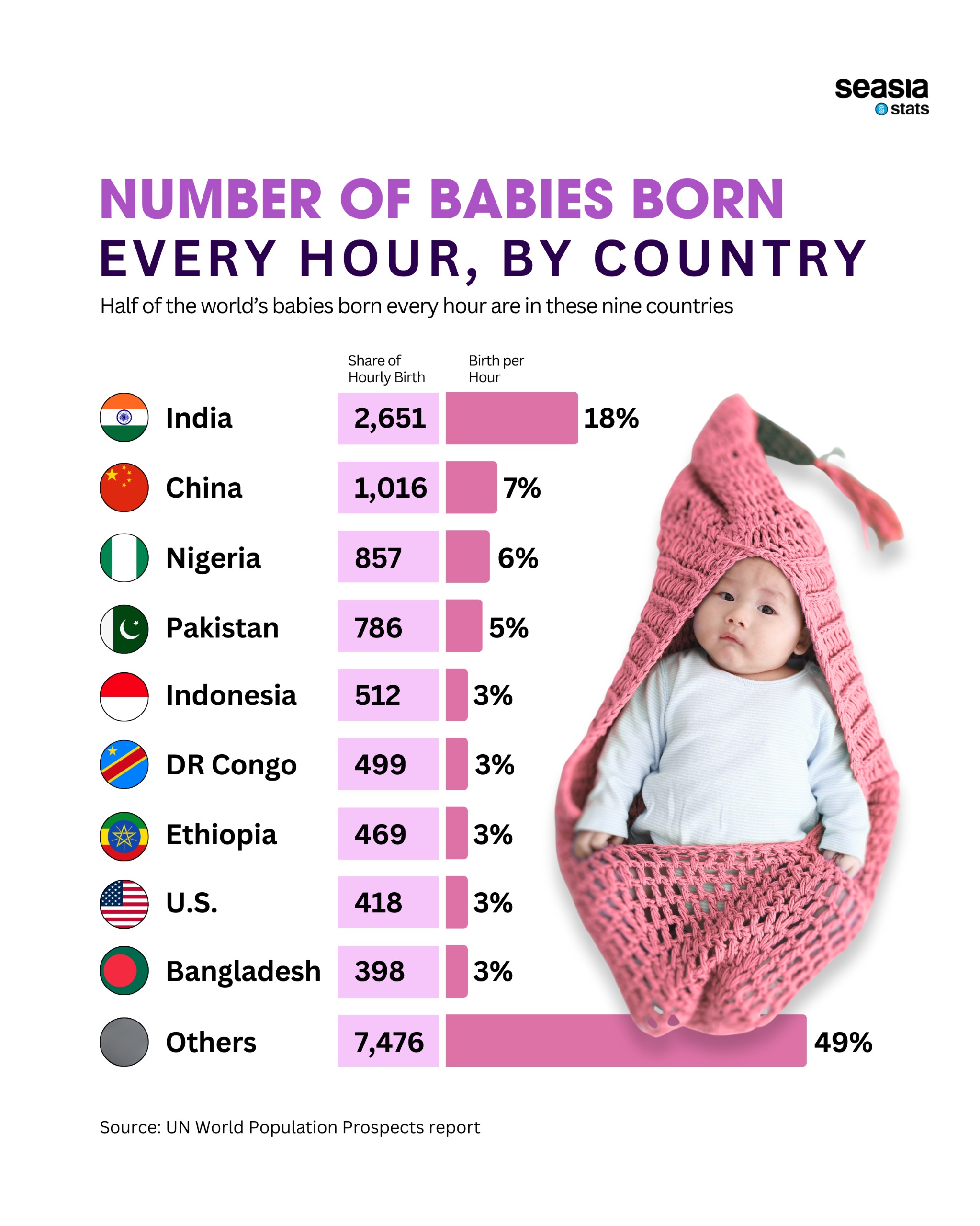 seasia stats

NUMBER OF BABIES BORN EVERY HOUR, BY COUNTRY

Half of the world's babies born every hour are in these nine countries

| | Share of Hourly Birth | Birth per Hour |
|---|---|---|
| India | 2,651 | 18% |
| China | 1,016 | 7% |
| Nigeria | 857 | 6% |
| Pakistan | 786 | 5% |
| Indonesia | 512 | 3% |
| DR Congo | 499 | 3% |
| Ethiopia | 469 | 3% |
| U.S. | 418 | 3% |
| Bangladesh | 398 | 3% |
| Others | 7,476 | 49% |

Source: UN World Population Prospects report