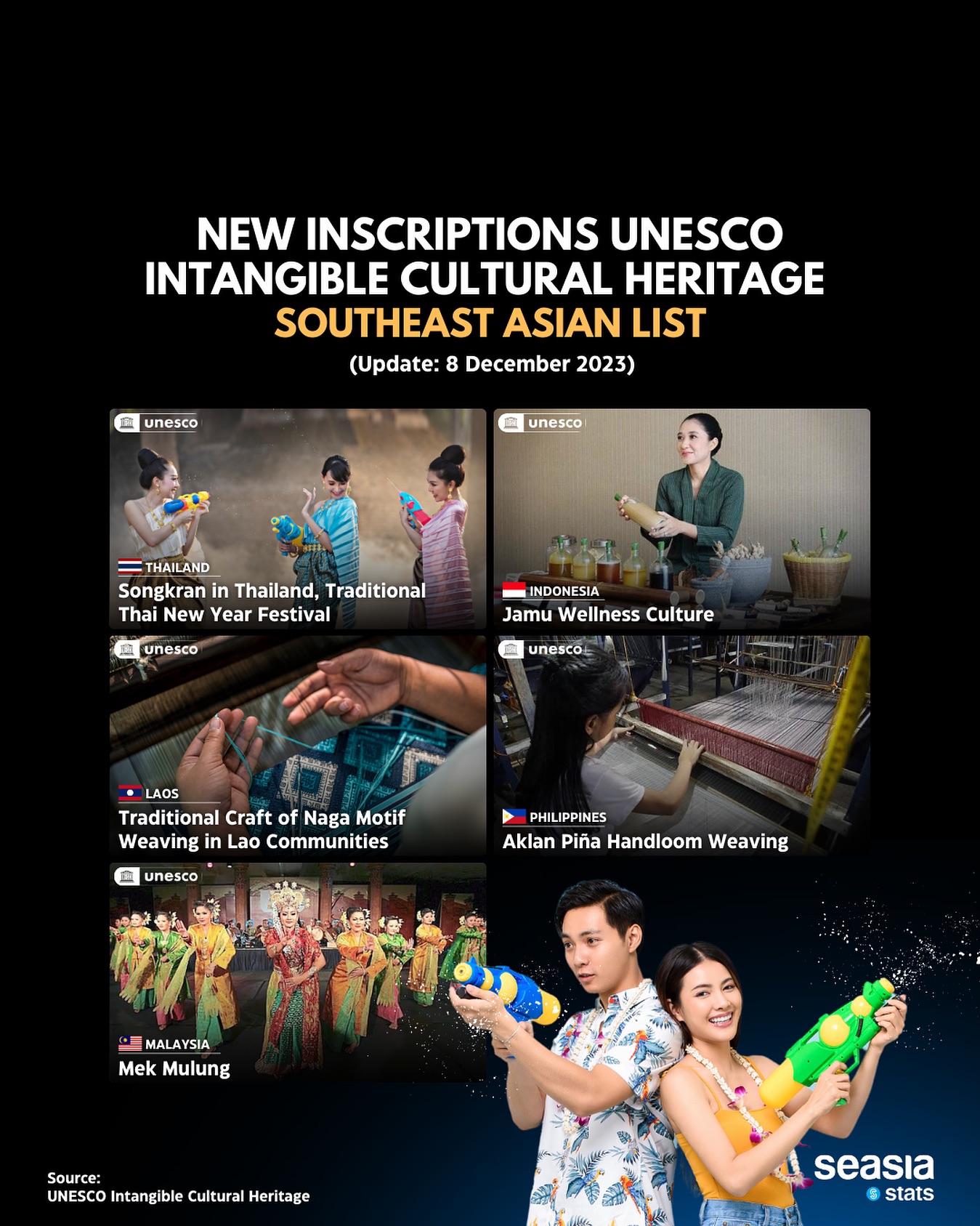 NEW INSCRIPTIONS UNESCO INTANGIBLE CULTURAL HERITAGE
SOUTHEAST ASIAN LIST
(Update: 8 December 2023)

unesco
THAILAND
Songkran in Thailand, Traditional Thai New Year Festival

unesco
INDONESIA
Jamu Wellness Culture

unesco
LAOS
Traditional Craft of Naga Motif Weaving in Lao Communities

unesco
PHILIPPINES
Aklan Piña Handloom Weaving

unesco
MALAYSIA
Mek Mulung

Source:
UNESCO Intangible Cultural Heritage

seasia stats