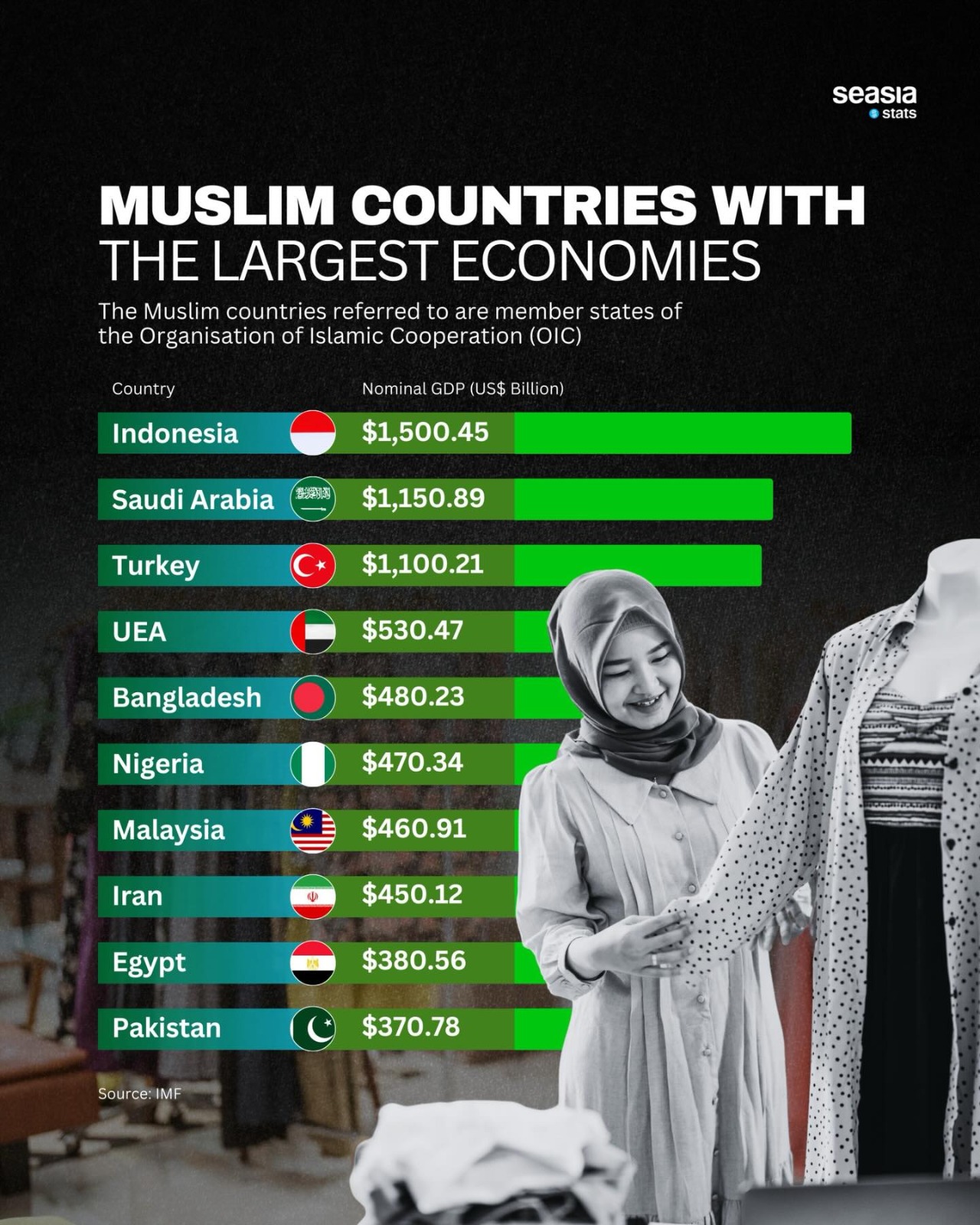 seasia
stats

MUSLIM COUNTRIES WITH THE LARGEST ECONOMIES

The Muslim countries referred to are member states of the Organisation of Islamic Cooperation (OIC)

| Country | Nominal GDP (US$ Billion) |
|---|---|
| Indonesia | $1,500.45 |
| Saudi Arabia | $1,150.89 |
| Turkey | $1,100.21 |
| UEA | $530.47 |
| Bangladesh | $480.23 |
| Nigeria | $470.34 |
| Malaysia | $460.91 |
| Iran | $450.12 |
| Egypt | $380.56 |
| Pakistan | $370.78 |

Source: IMF