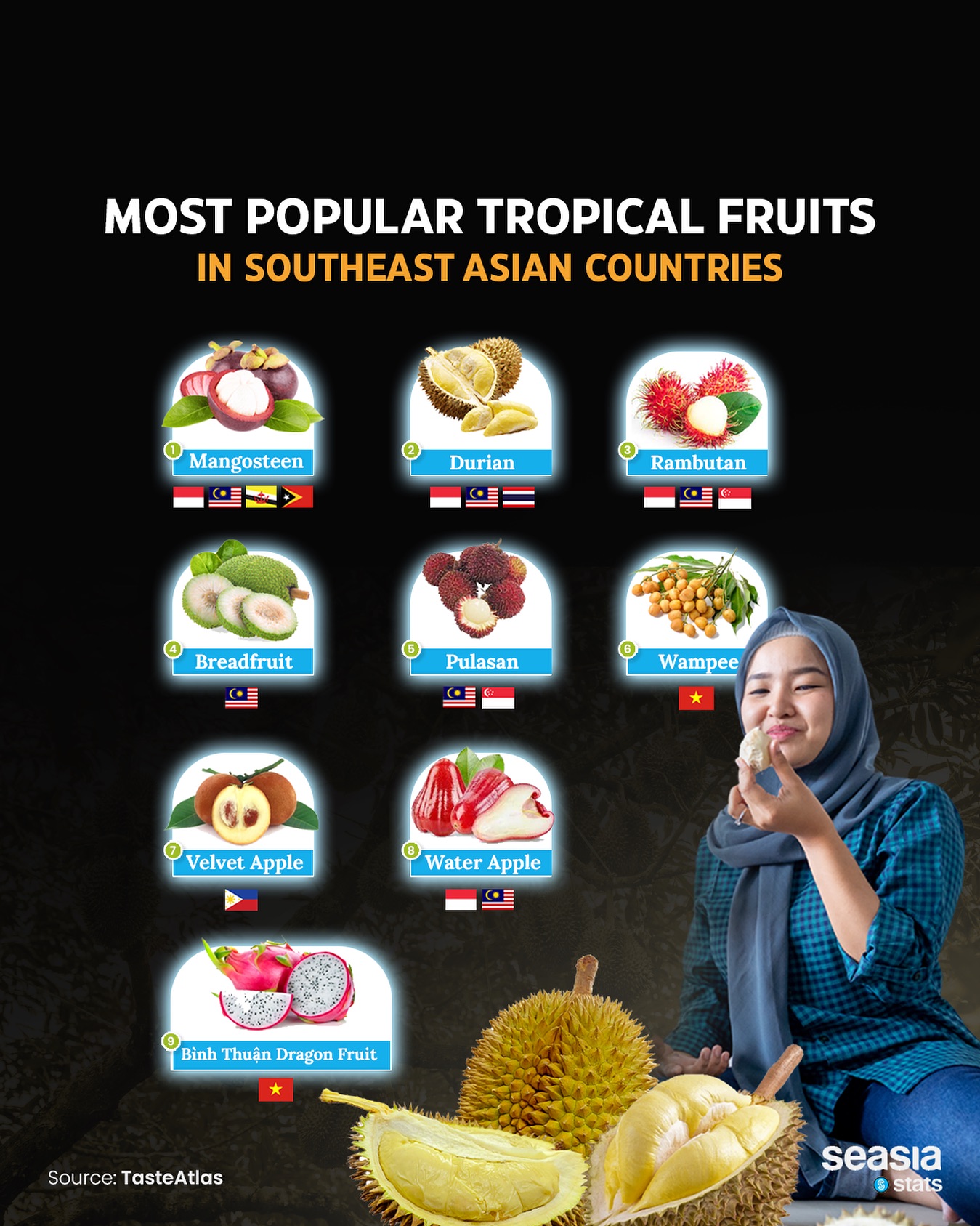 MOST POPULAR TROPICAL FRUITS
IN SOUTHEAST ASIAN COUNTRIES

1 Mangosteen

2 Durian

3 Rambutan

4 Breadfruit

5 Pulasan

6 Wampee

7 Velvet Apple

8 Water Apple

9 Bình Thuận Dragon Fruit

Source: TasteAtlas

seasia stats