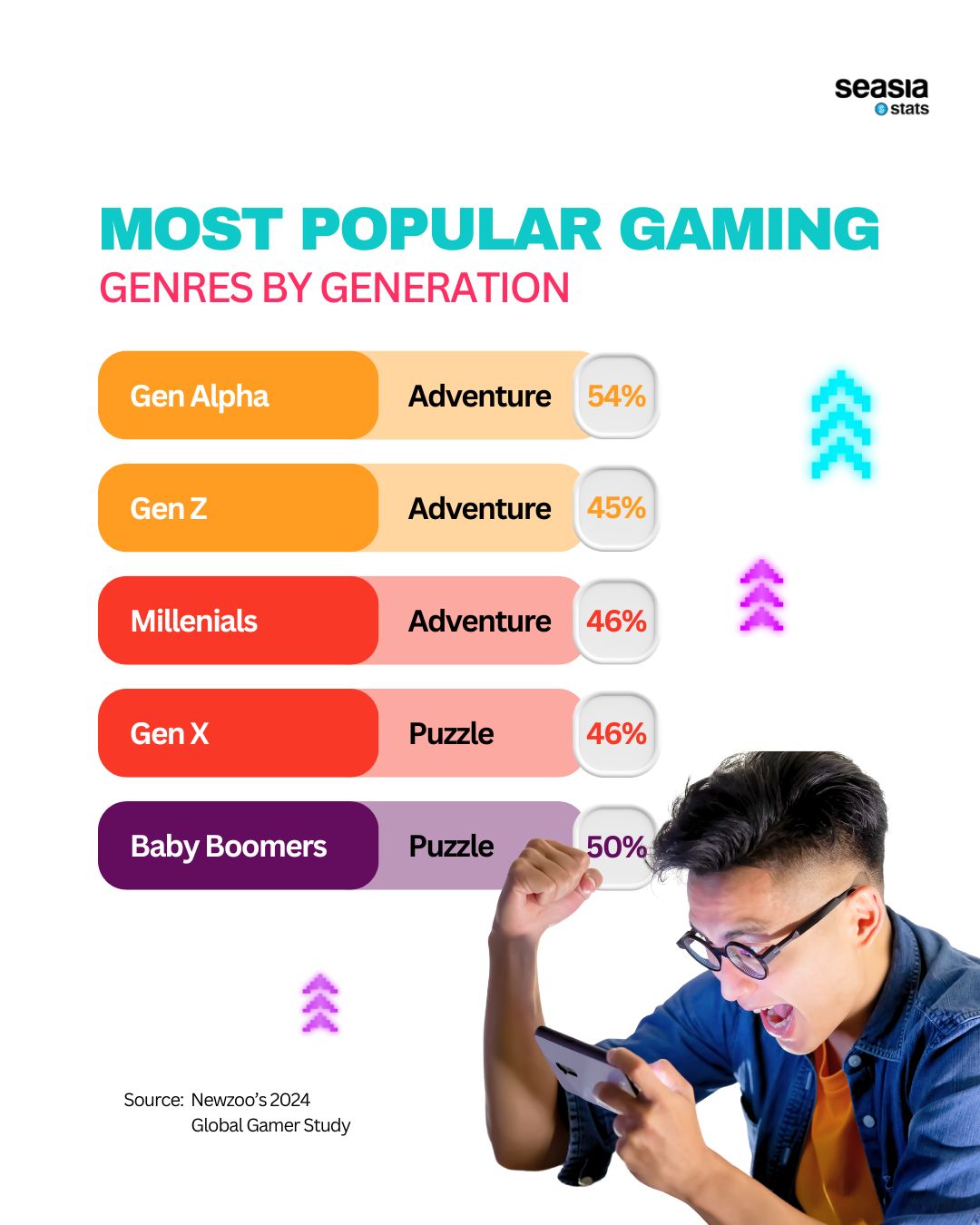 seasia
stats

MOST POPULAR GAMING
GENRES BY GENERATION

| Gen Alpha | Adventure | 54% |
|---|---|---|
| Gen Z | Adventure | 45% |
| Millenials | Adventure | 46% |
| Gen X | Puzzle | 46% |
| Baby Boomers | Puzzle | 50% |

Source: Newzoo's 2024 Global Gamer Study