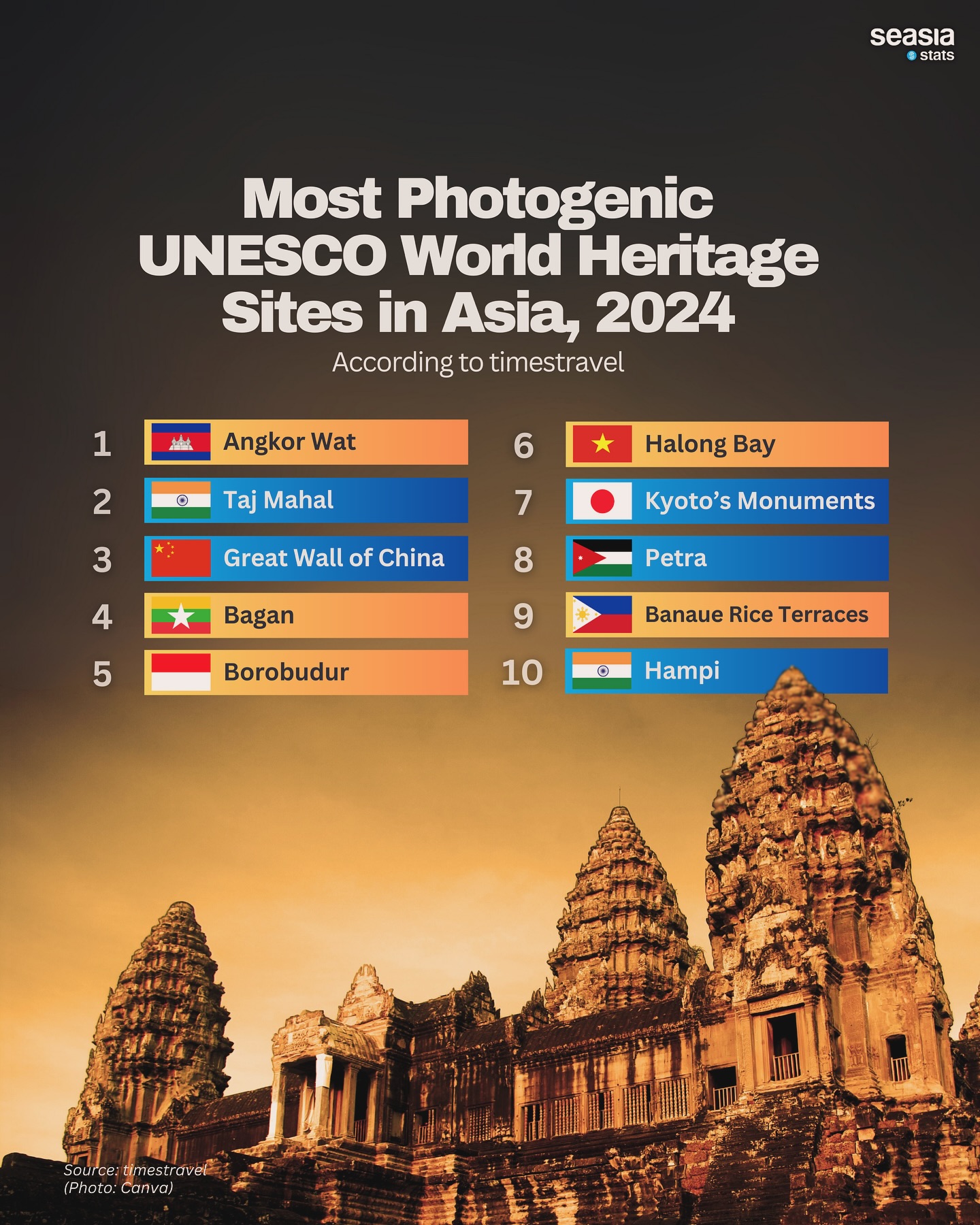 seasia
stats

Most Photogenic UNESCO World Heritage Sites in Asia, 2024

According to timestravel

1 Angkor Wat
2 Taj Mahal
3 Great Wall of China
4 Bagan
5 Borobudur

6 Halong Bay
7 Kyoto's Monuments
8 Petra
9 Banaue Rice Terraces
10 Hampi

Source: timestravel
(Photo: Canva)