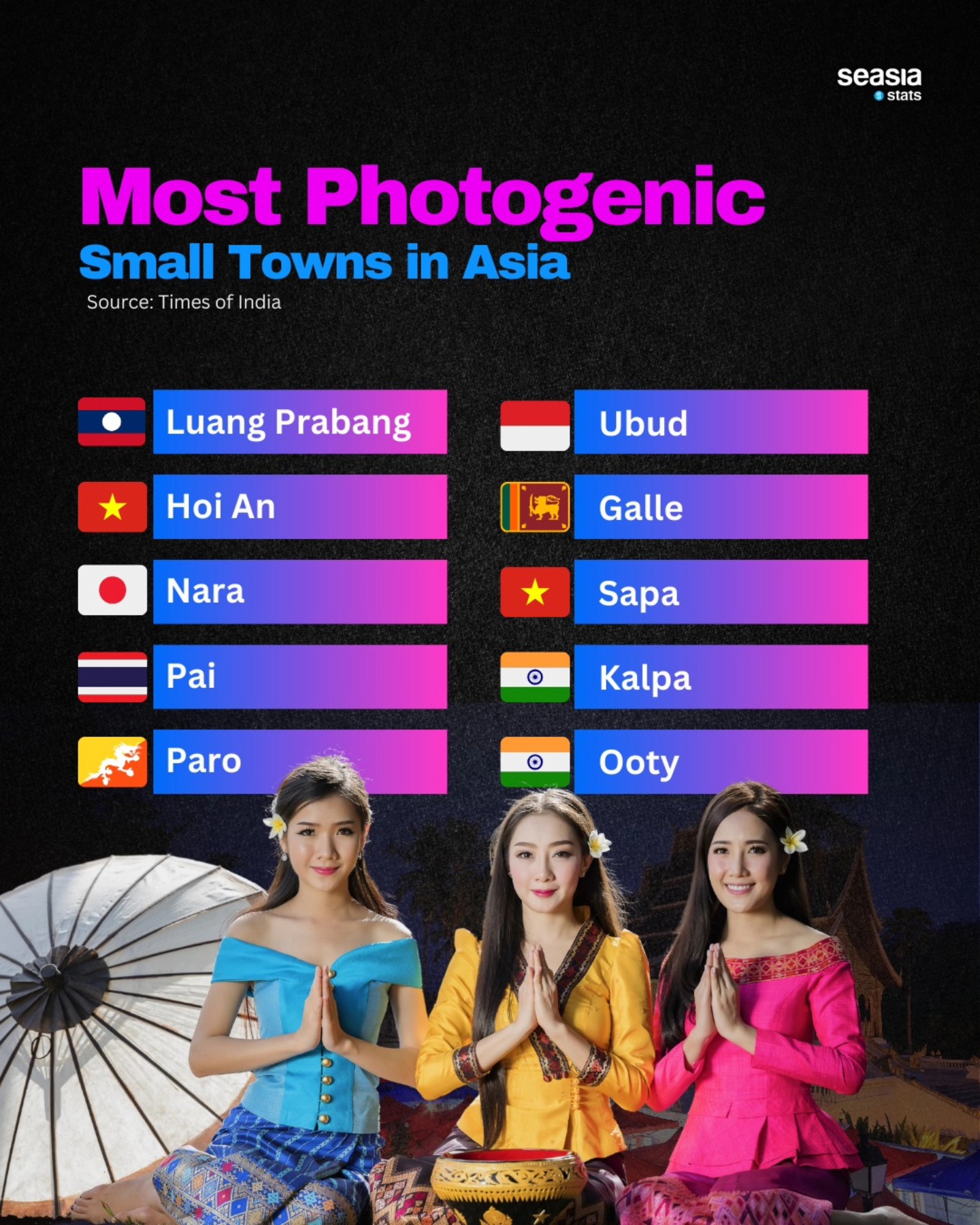 seasia
stats

Most Photogenic
Small Towns in Asia
Source: Times of India

Luang Prabang
Hoi An
Nara
Pai
Paro

Ubud
Galle
Sapa
Kalpa
Ooty