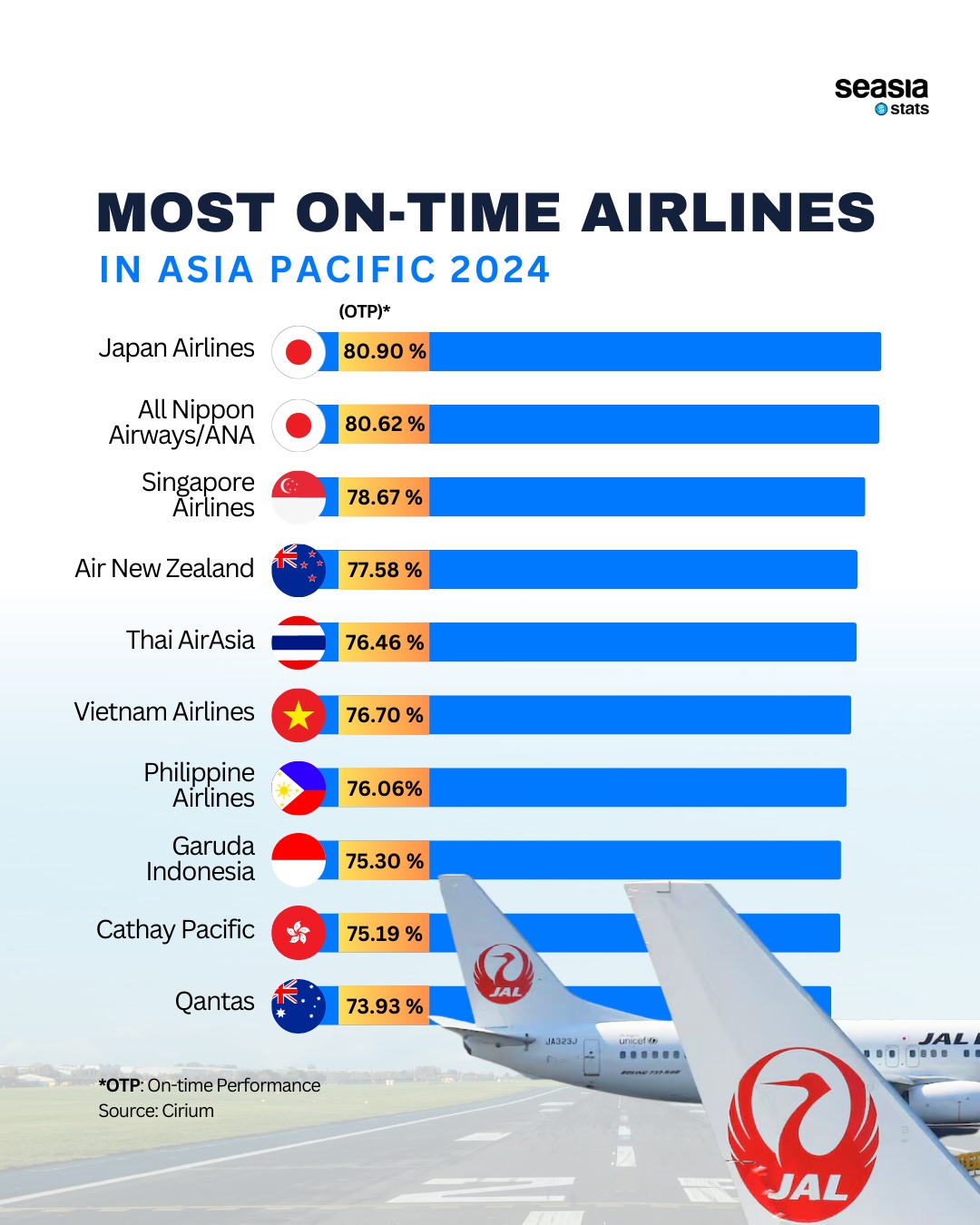 seasia stats

MOST ON-TIME AIRLINES
IN ASIA PACIFIC 2024

(OTP)*

Japan Airlines 80.90 %
All Nippon Airways/ANA 80.62 %
Singapore Airlines 78.67 %
Air New Zealand 77.58 %
Thai AirAsia 76.46 %
Vietnam Airlines 76.70 %
Philippine Airlines 76.06%
Garuda Indonesia 75.30 %
Cathay Pacific 75.19 %
Qantas 73.93 %

*OTP: On-time Performance
Source: Cirium

JAL
JA323J
unicef
JAL
JAL