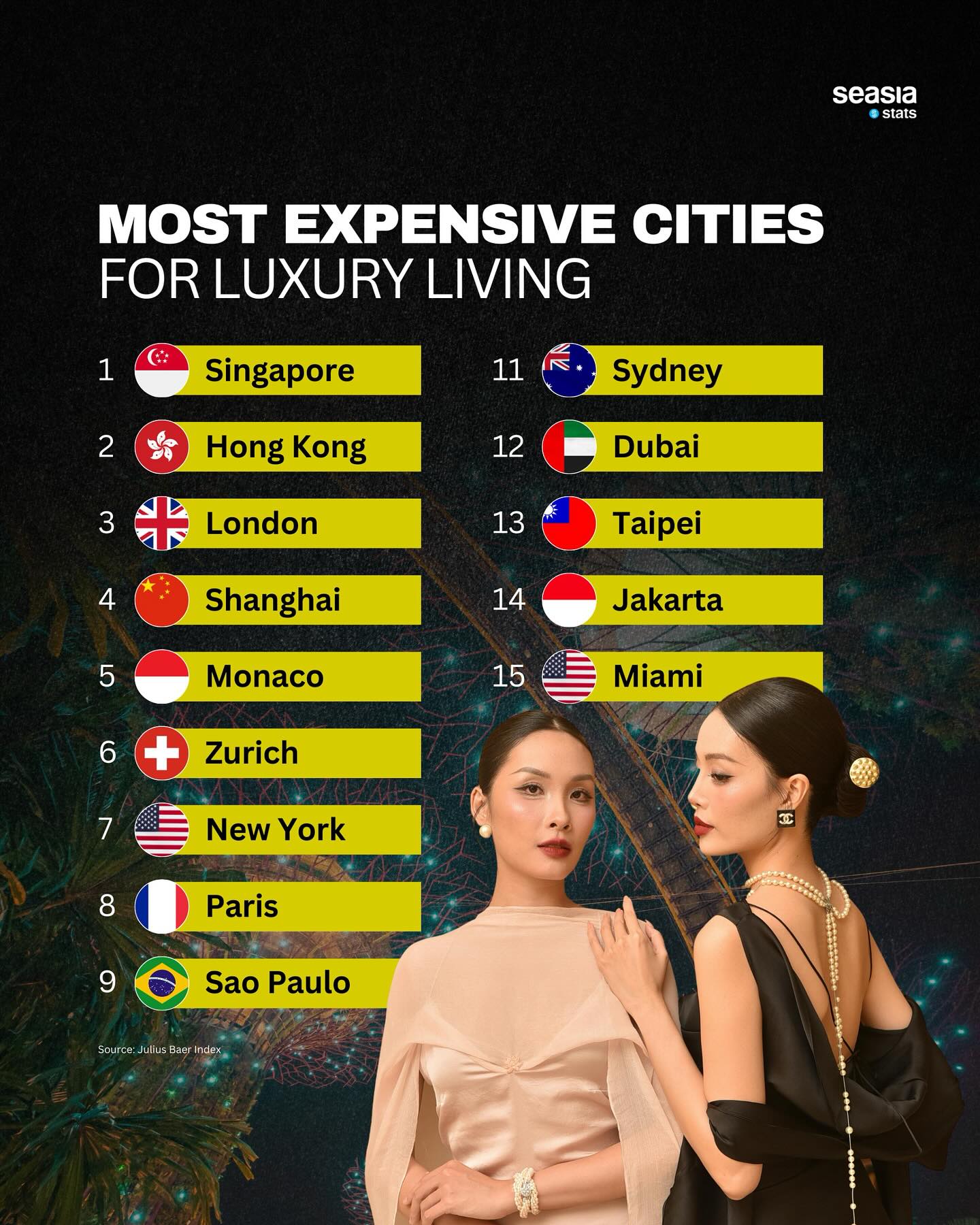 seasia stats

MOST EXPENSIVE CITIES
FOR LUXURY LIVING

1 Singapore
2 Hong Kong
3 London
4 Shanghai
5 Monaco
6 Zurich
7 New York
8 Paris
9 Sao Paulo

11 Sydney
12 Dubai
13 Taipei
14 Jakarta
15 Miami

Source: Julius Baer Index