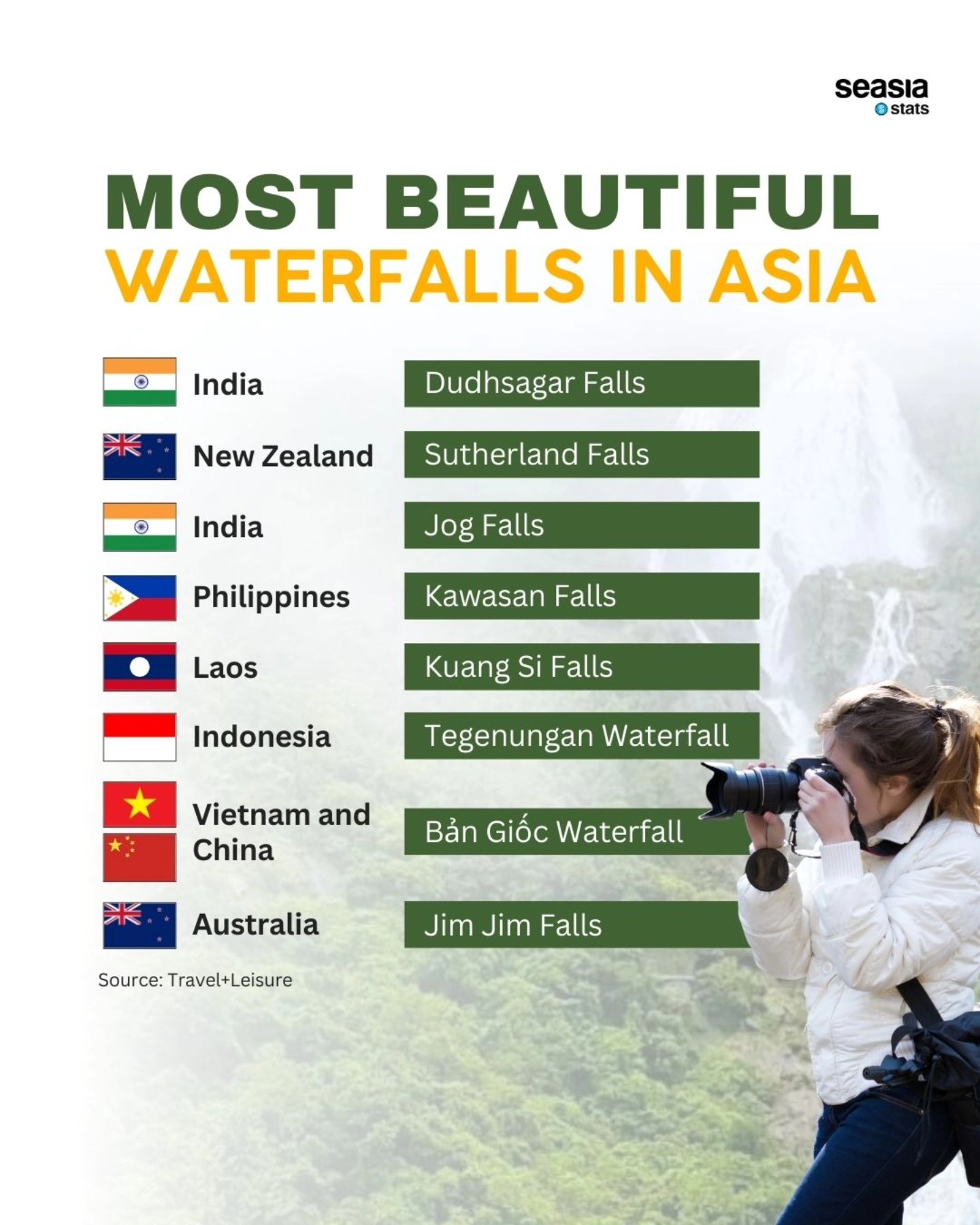 seasia stats

MOST BEAUTIFUL WATERFALLS IN ASIA

| | |
|---|---|
| India | Dudhsagar Falls |
| New Zealand | Sutherland Falls |
| India | Jog Falls |
| Philippines | Kawasan Falls |
| Laos | Kuang Si Falls |
| Indonesia | Tegenungan Waterfall |
| Vietnam and China | Bản Giốc Waterfall |
| Australia | Jim Jim Falls |

Source: Travel+Leisure