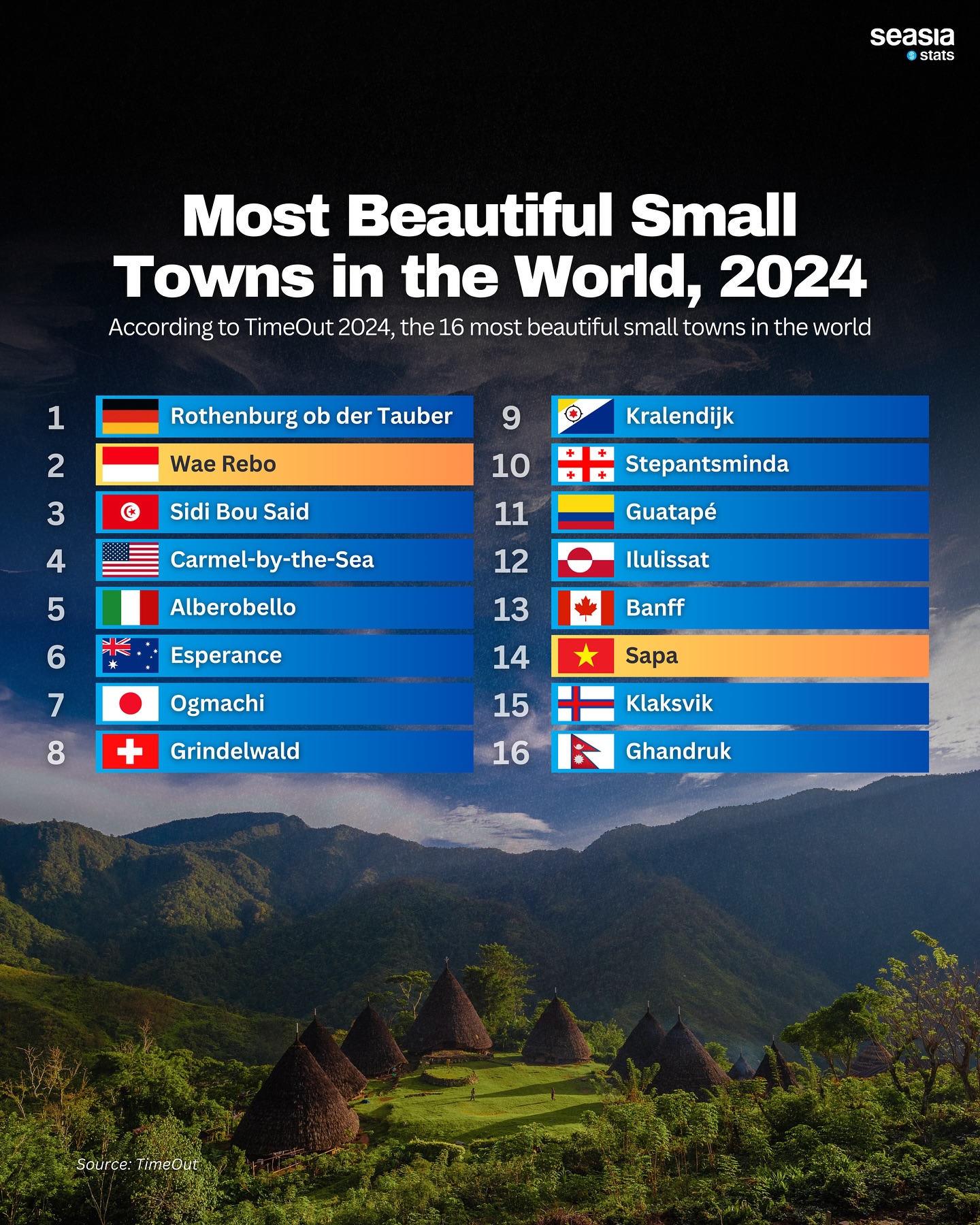 seasia stats

Most Beautiful Small Towns in the World, 2024

According to TimeOut 2024, the 16 most beautiful small towns in the world

1 Rothenburg ob der Tauber
2 Wae Rebo
3 Sidi Bou Said
4 Carmel-by-the-Sea
5 Alberobello
6 Esperance
7 Ogmachi
8 Grindelwald

9 Kralendijk
10 Stepantsminda
11 Guatapé
12 Ilulissat
13 Banff
14 Sapa
15 Klaksvik
16 Ghandruk

Source: TimeOut