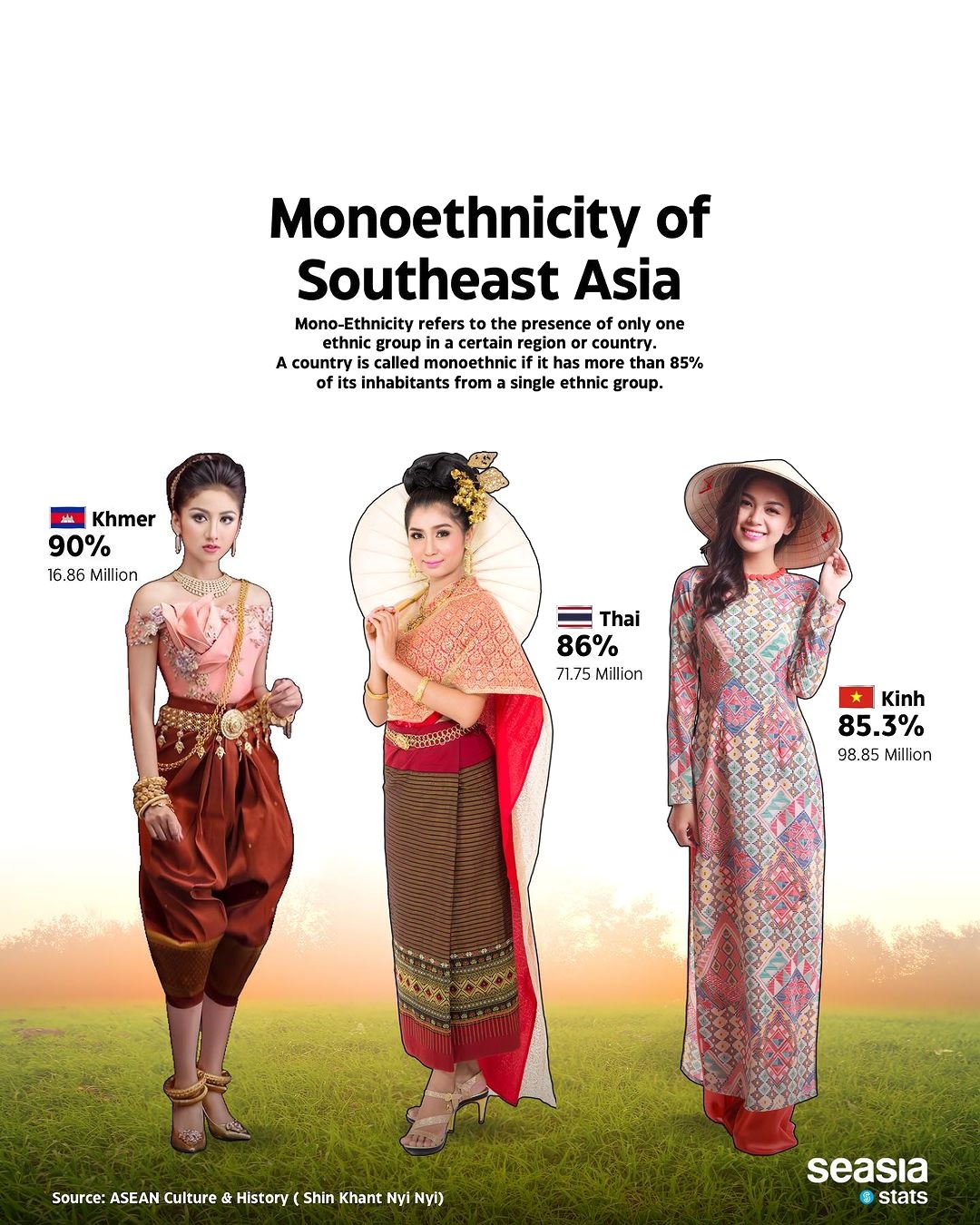 Monoethnicity of Southeast Asia

Mono-Ethnicity refers to the presence of only one ethnic group in a certain region or country. A country is called monoethnic if it has more than 85% of its inhabitants from a single ethnic group.

Khmer
90%
16.86 Million

Thai
86%
71.75 Million

Kinh
85.3%
98.85 Million

Source: ASEAN Culture & History ( Shin Khant Nyi Nyi)

seasia
stats