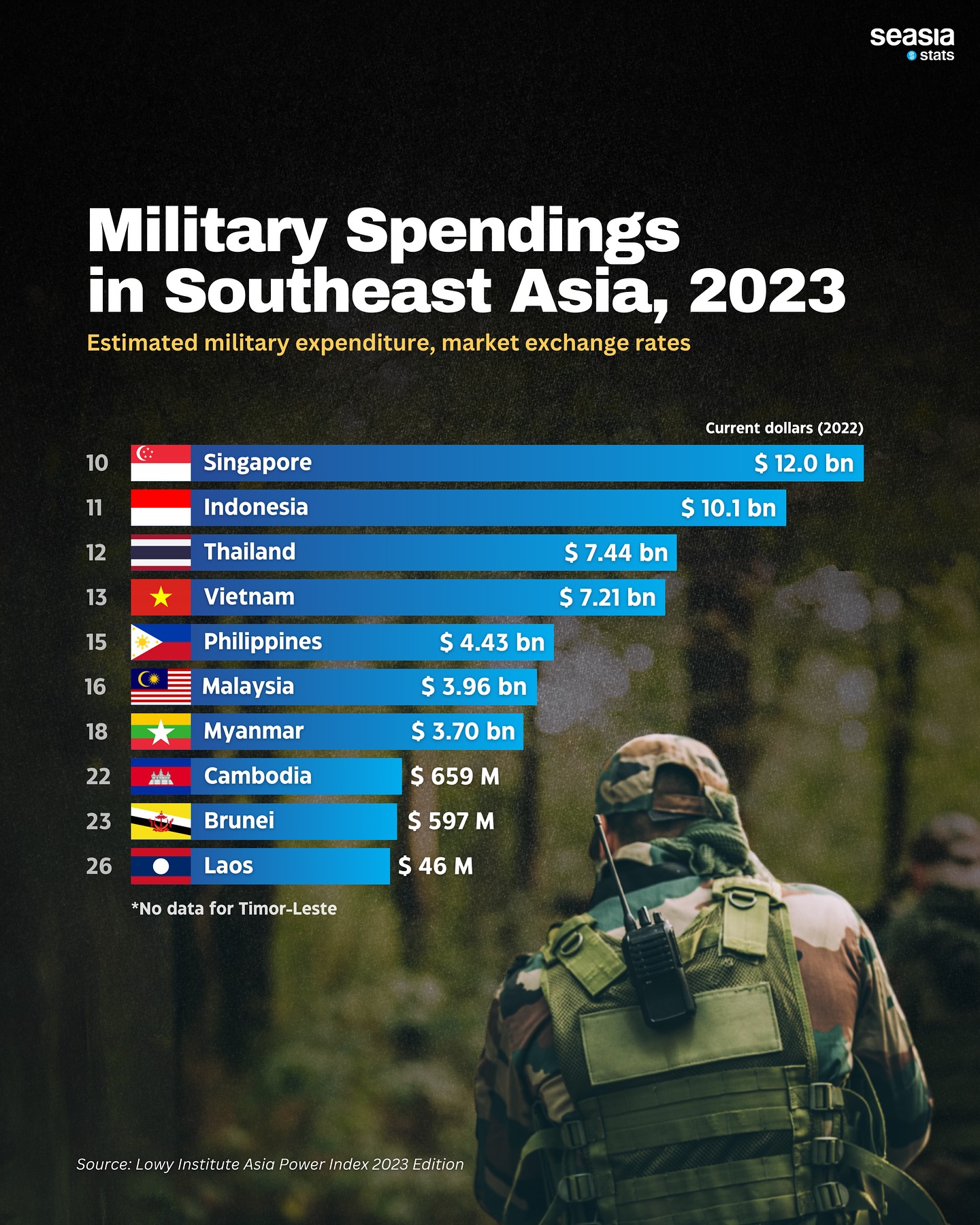 seasia
stats

Military Spendings in Southeast Asia, 2023

Estimated military expenditure, market exchange rates

Current dollars (2022)

10 Singapore $ 12.0 bn
11 Indonesia $ 10.1 bn
12 Thailand $ 7.44 bn
13 Vietnam $ 7.21 bn
15 Philippines $ 4.43 bn
16 Malaysia $ 3.96 bn
18 Myanmar $ 3.70 bn
22 Cambodia $ 659 M
23 Brunei $ 597 M
26 Laos $ 46 M

*No data for Timor-Leste

Source: Lowy Institute Asia Power Index 2023 Edition