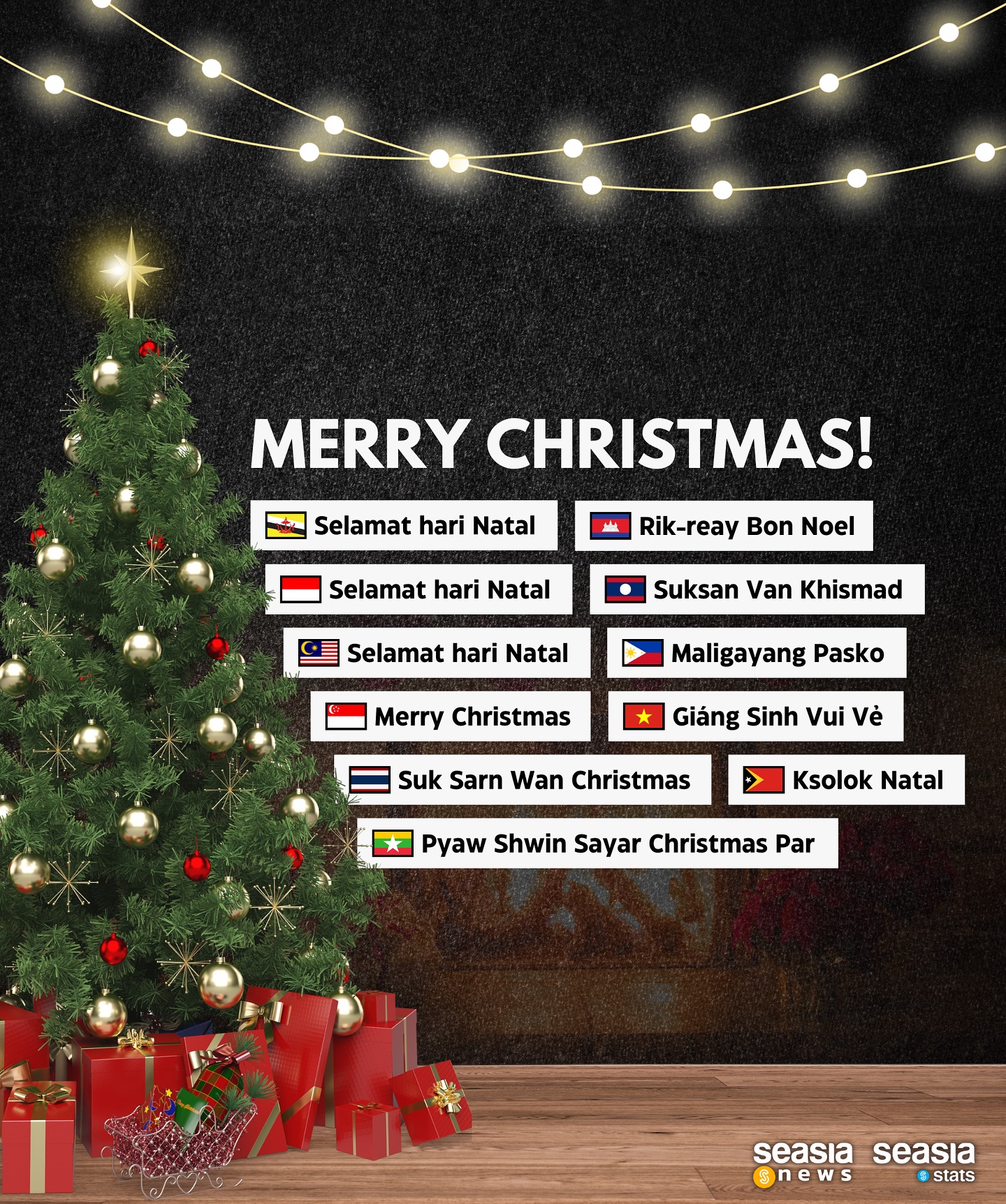 MERRY CHRISTMAS!

Selamat hari Natal

Rik-reay Bon Noel

Selamat hari Natal

Suksan Van Khismad

Selamat hari Natal

Maligayang Pasko

Merry Christmas

Giáng Sinh Vui Vẻ

Suk Sarn Wan Christmas

Ksolok Natal

Pyaw Shwin Sayar Christmas Par

seasia news

seasia stats