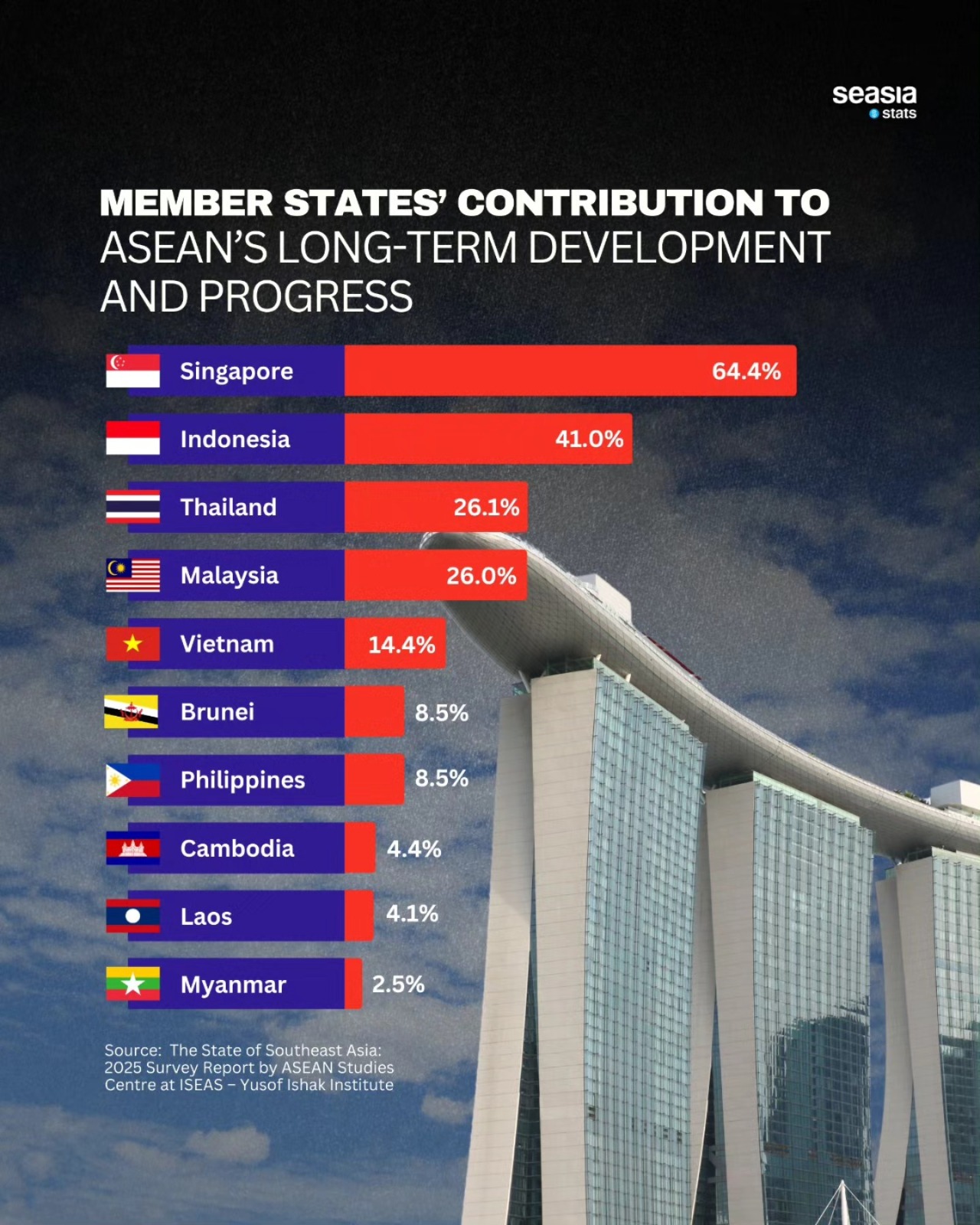 seasia
stats

MEMBER STATES' CONTRIBUTION TO ASEAN'S LONG-TERM DEVELOPMENT AND PROGRESS

Singapore 64.4%
Indonesia 41.0%
Thailand 26.1%
Malaysia 26.0%
Vietnam 14.4%
Brunei 8.5%
Philippines 8.5%
Cambodia 4.4%
Laos 4.1%
Myanmar 2.5%

Source: The State of Southeast Asia: 2025 Survey Report by ASEAN Studies Centre at ISEAS – Yusof Ishak Institute