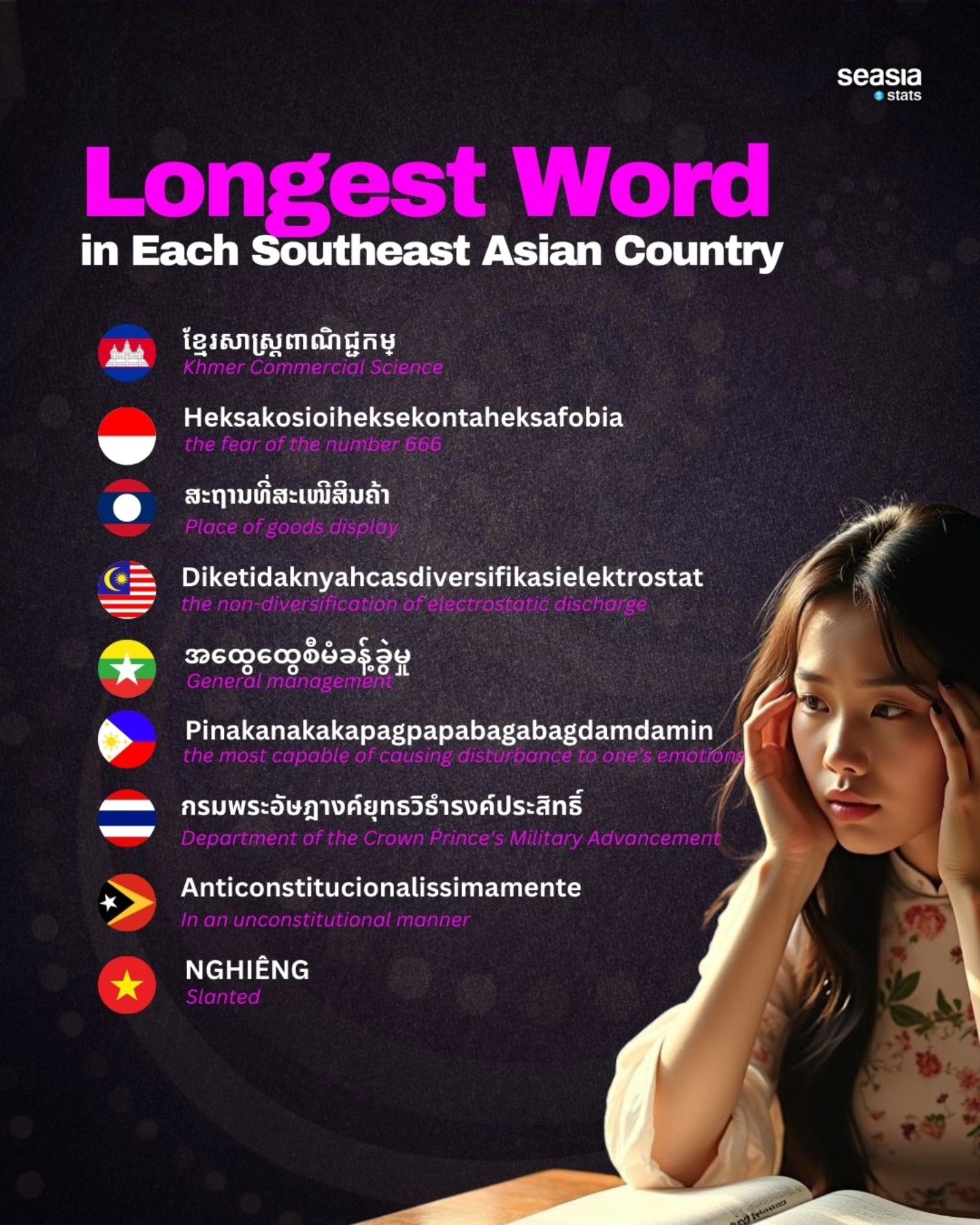 seasia stats

Longest Word
in Each Southeast Asian Country

ខ្មែរសាស្ត្រពាណិជ្ជកម្ម
Khmer Commercial Science

Heksakosioiheksekontaheksafobia
the fear of the number 666

ສະຖານທີ່ສະເໜີສິນຄ້າ
Place of goods display

Diketidaknyahcasdiversifikasielektrostat
the non-diversification of electrostatic discharge

အထွေထွေစီမံခန့်ခွဲမှု
General management

Pinakanakakapagpapabagabagdamdamin
the most capable of causing disturbance to one's emotions

กรมพระอัษฎางค์ยุทธวิธํารงค์ประสิทธิ์
Department of the Crown Prince's Military Advancement

Anticonstitucionalissimamente
In an unconstitutional manner

NGHIÊNG
Slanted