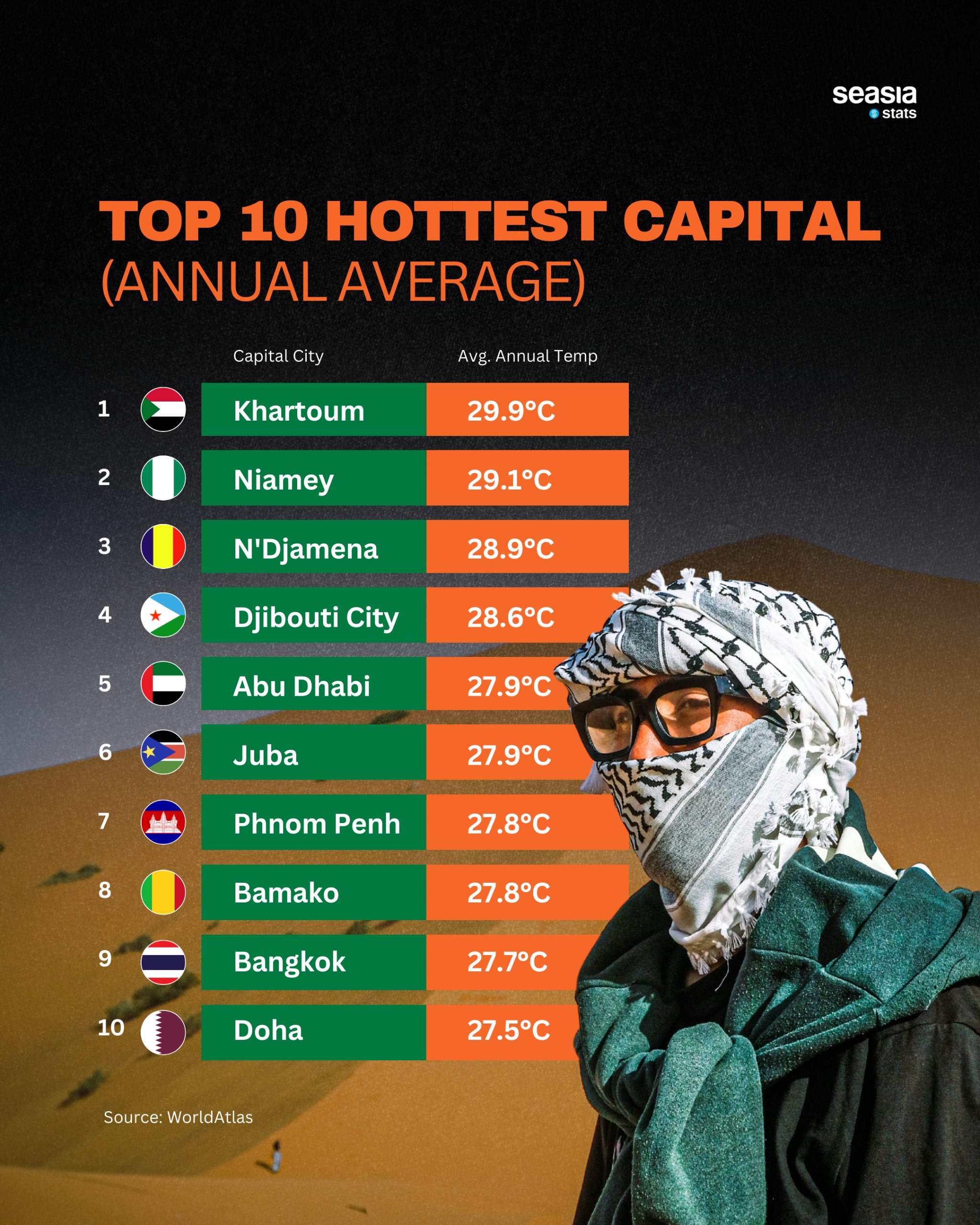 seasia stats

TOP 10 HOTTEST CAPITAL
(ANNUAL AVERAGE)

| | Capital City | Avg. Annual Temp |
|---|---|---|
| 1 | Khartoum | 29.9°C |
| 2 | Niamey | 29.1°C |
| 3 | N'Djamena | 28.9°C |
| 4 | Djibouti City | 28.6°C |
| 5 | Abu Dhabi | 27.9°C |
| 6 | Juba | 27.9°C |
| 7 | Phnom Penh | 27.8°C |
| 8 | Bamako | 27.8°C |
| 9 | Bangkok | 27.7°C |
| 10 | Doha | 27.5°C |

Source: WorldAtlas