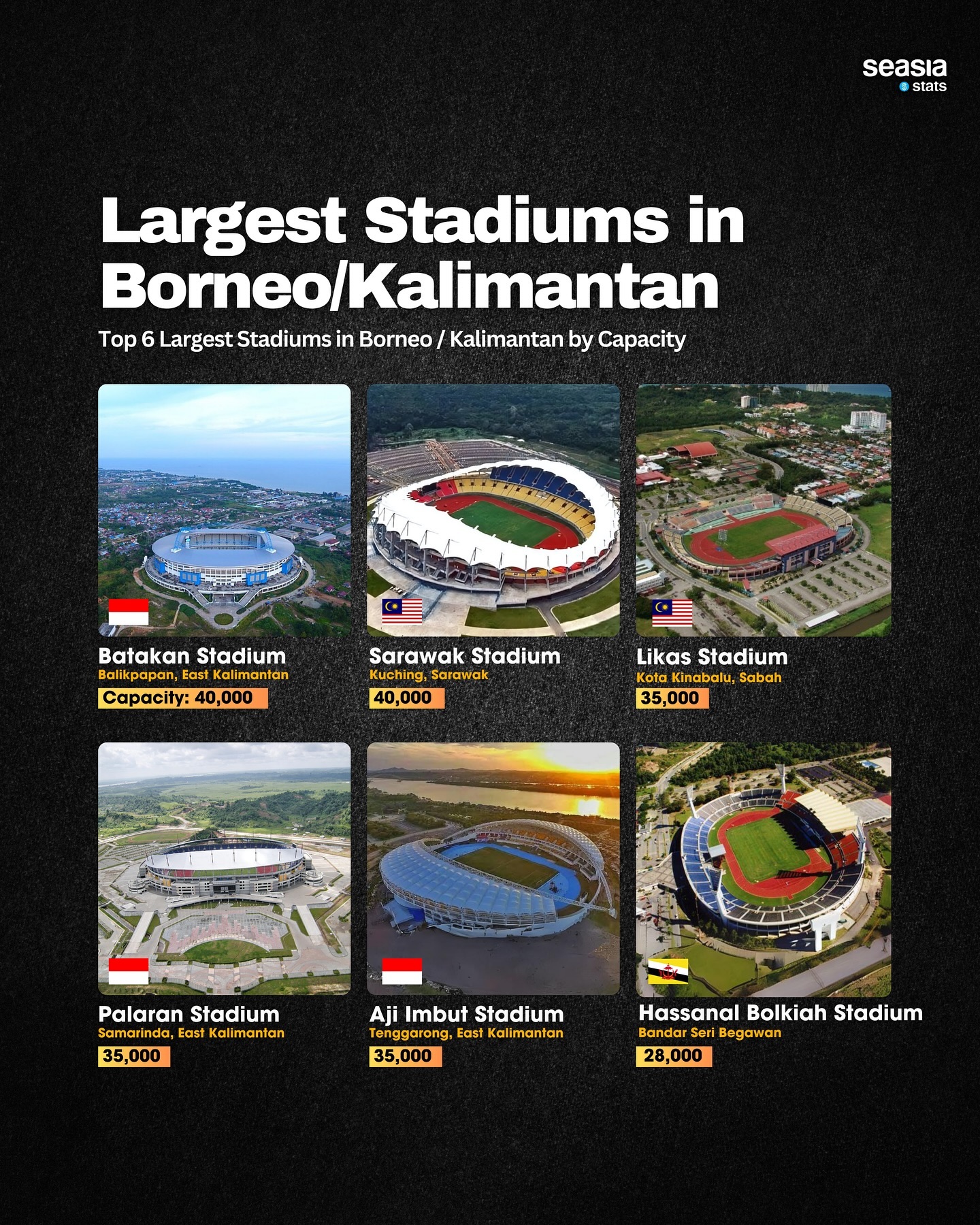 seasia
stats

Largest Stadiums in Borneo/Kalimantan

Top 6 Largest Stadiums in Borneo / Kalimantan by Capacity

Batakan Stadium
Balikpapan, East Kalimantan
Capacity: 40,000

Sarawak Stadium
Kuching, Sarawak
40,000

Likas Stadium
Kota Kinabalu, Sabah
35,000

Palaran Stadium
Samarinda, East Kalimantan
35,000

Aji Imbut Stadium
Tenggarong, East Kalimantan
35,000

Hassanal Bolkiah Stadium
Bandar Seri Begawan
28,000