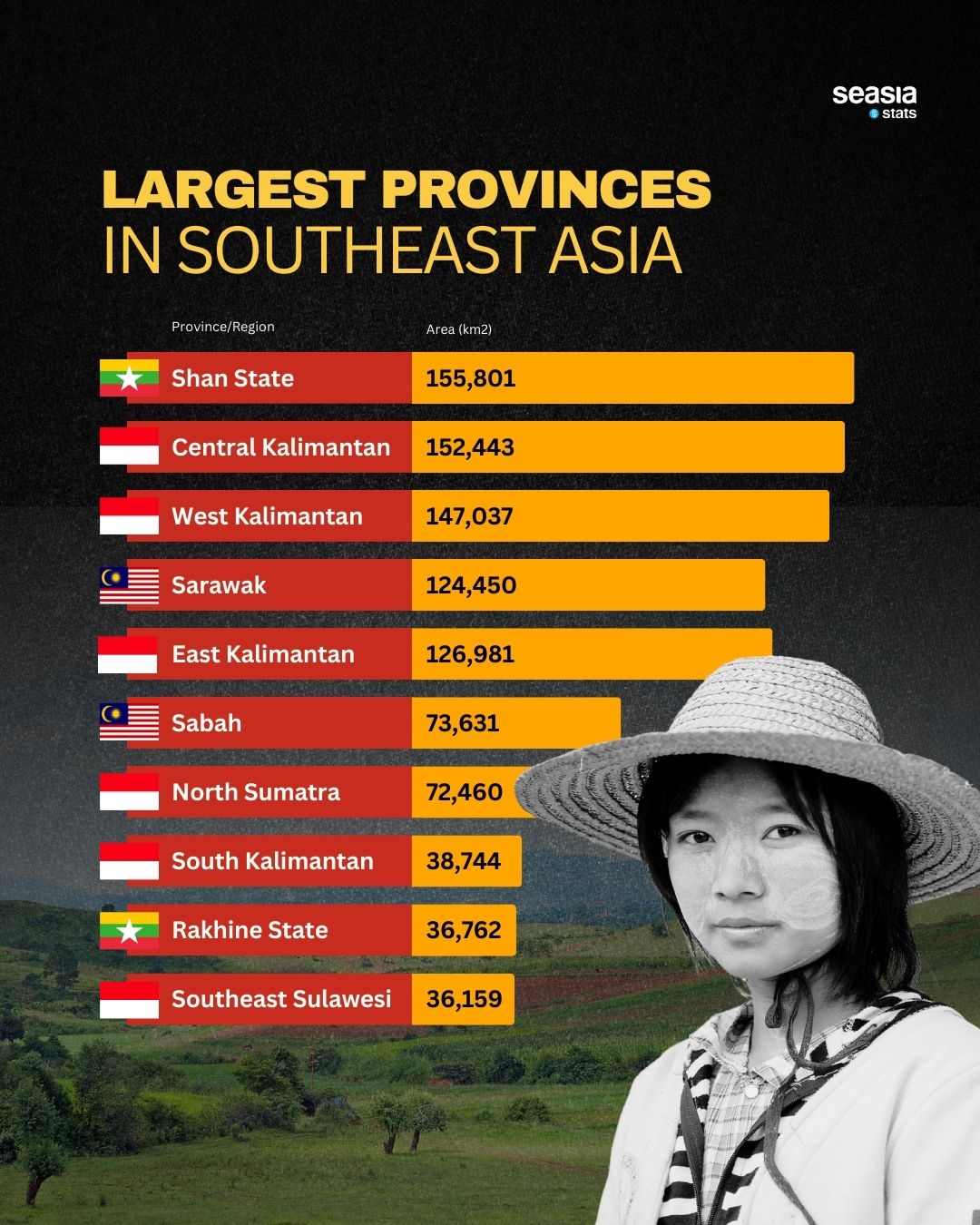 seasia
stats

LARGEST PROVINCES
IN SOUTHEAST ASIA

| Province/Region | Area (km2) |
|---|---|
| Shan State | 155,801 |
| Central Kalimantan | 152,443 |
| West Kalimantan | 147,037 |
| Sarawak | 124,450 |
| East Kalimantan | 126,981 |
| Sabah | 73,631 |
| North Sumatra | 72,460 |
| South Kalimantan | 38,744 |
| Rakhine State | 36,762 |
| Southeast Sulawesi | 36,159 |