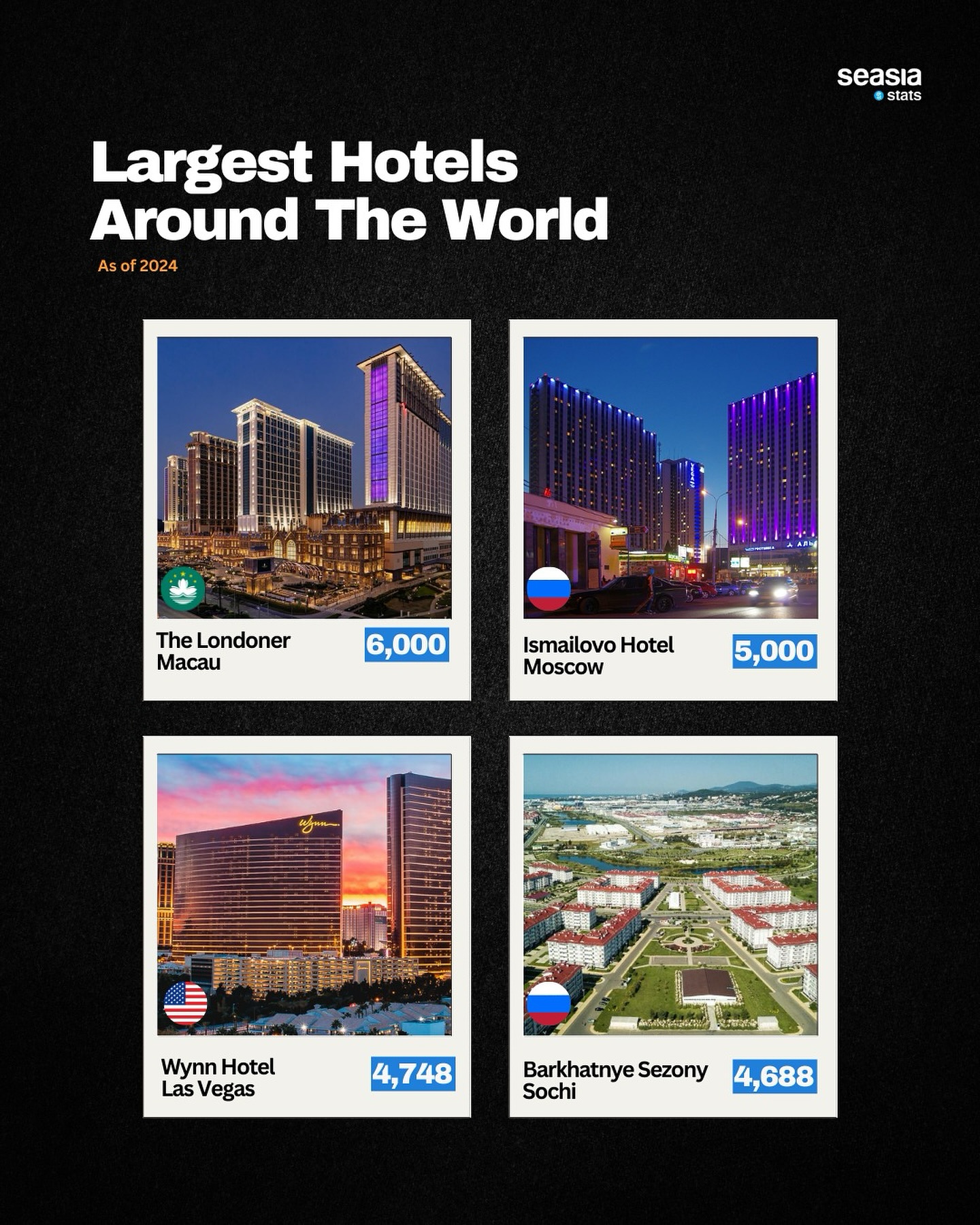 seasia stats

Largest Hotels Around The World

As of 2024

The Londoner Macau

6,000

Ismailovo Hotel Moscow

5,000

Wynn

Wynn Hotel Las Vegas

4,748

Barkhatnye Sezony Sochi

4,688