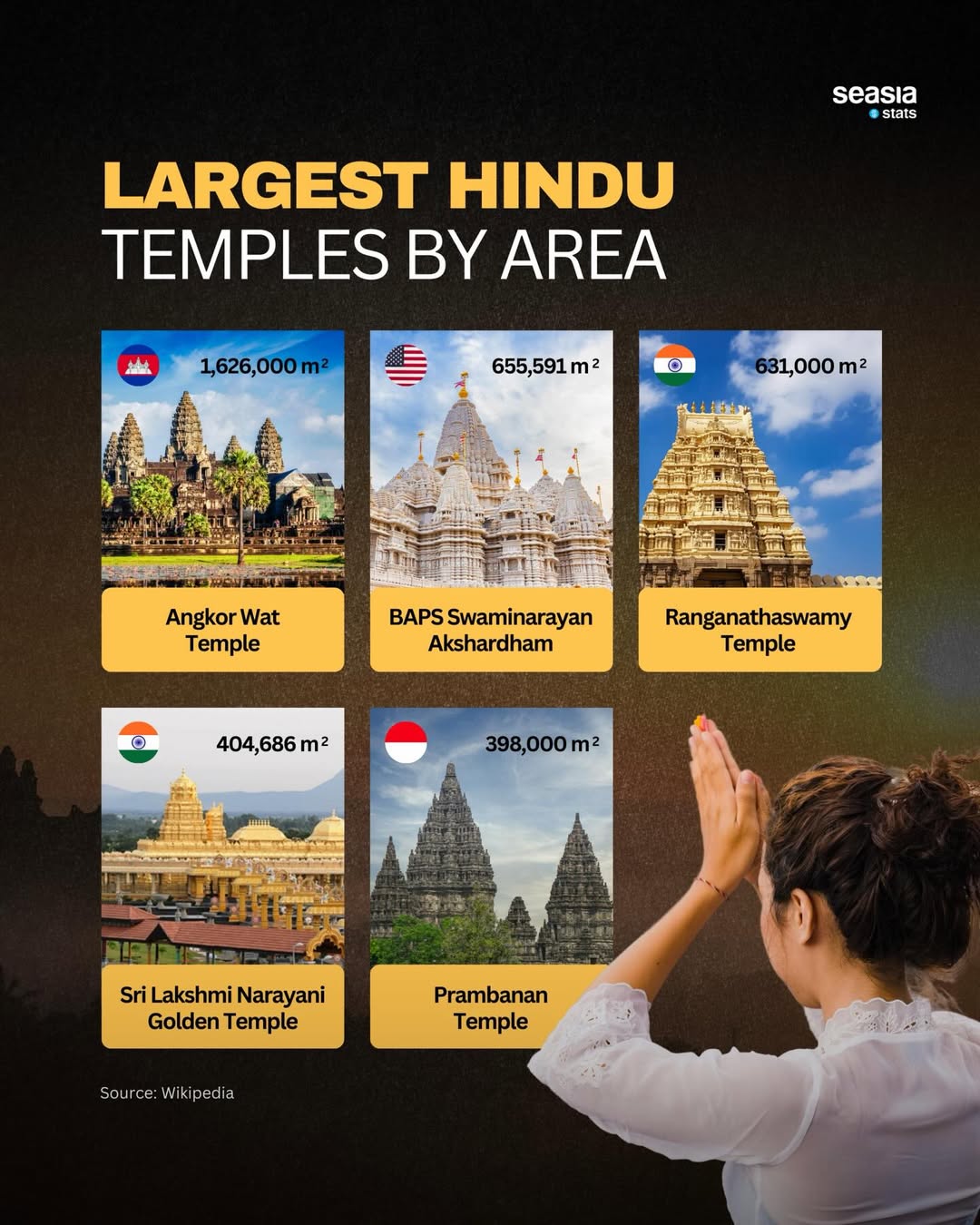 seasia stats

LARGEST HINDU TEMPLES BY AREA

1,626,000 $m^2$
Angkor Wat Temple

655,591 $m^2$
BAPS Swaminarayan Akshardham

631,000 $m^2$
Ranganathaswamy Temple

404,686 $m^2$
Sri Lakshmi Narayani Golden Temple

398,000 $m^2$
Prambanan Temple

Source: Wikipedia